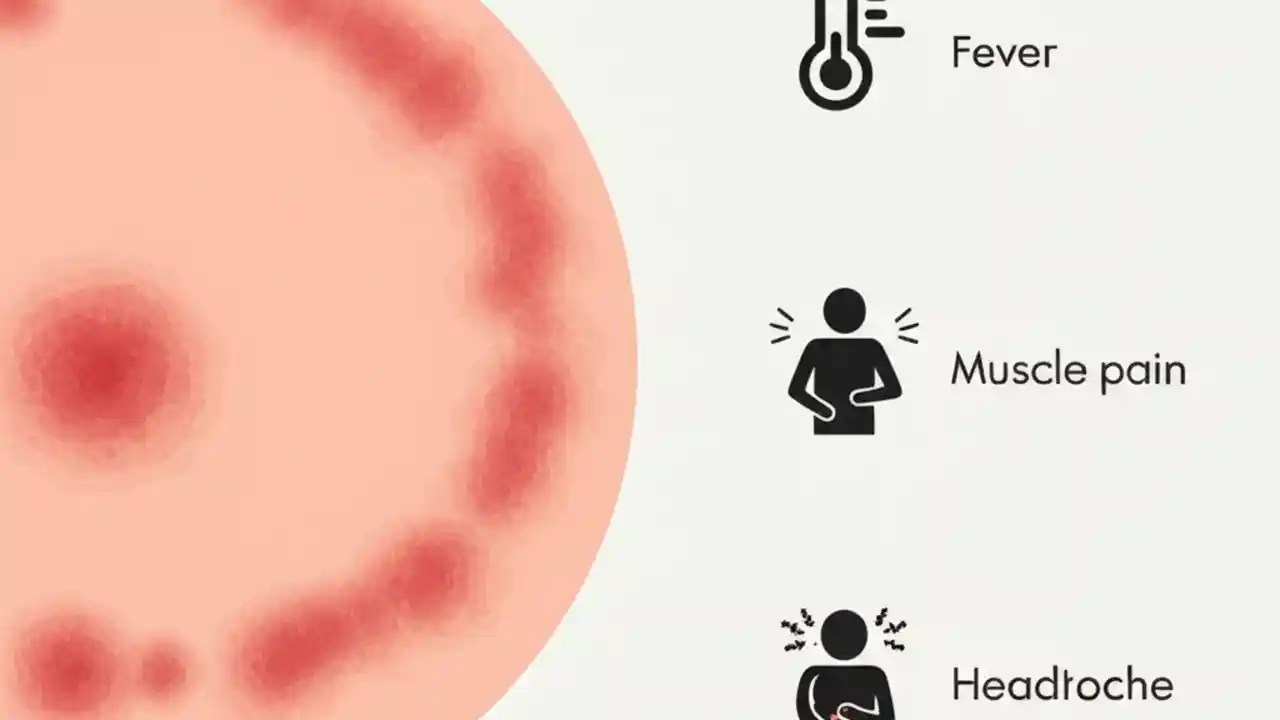 Fever

Muscle pain

Headtoche