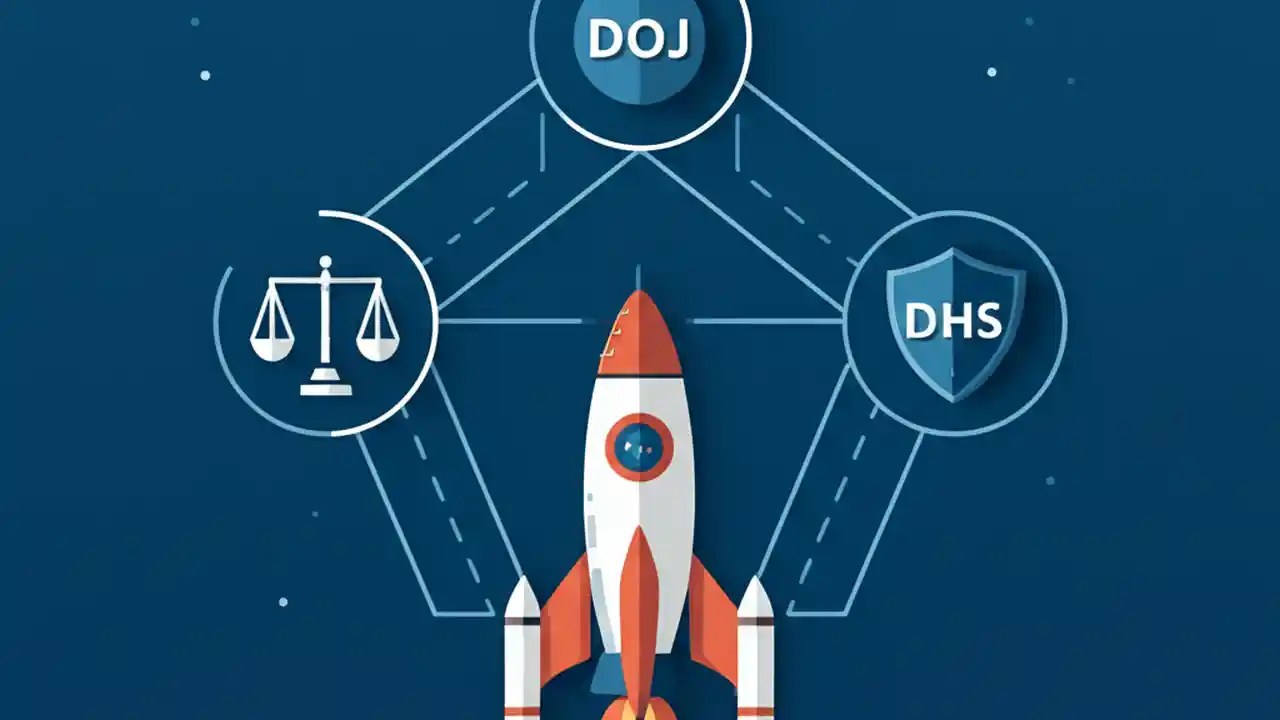 DOJ

DHS