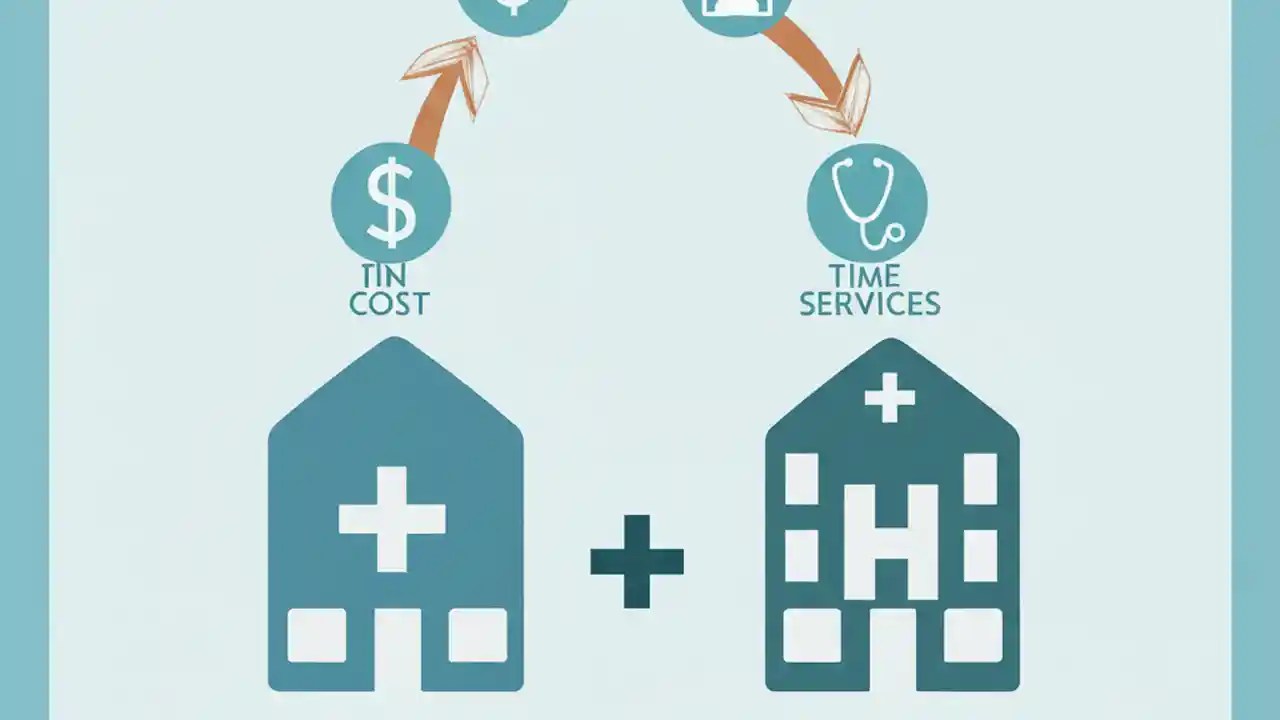 $
TIN
COST

TIME
SERVICES

H