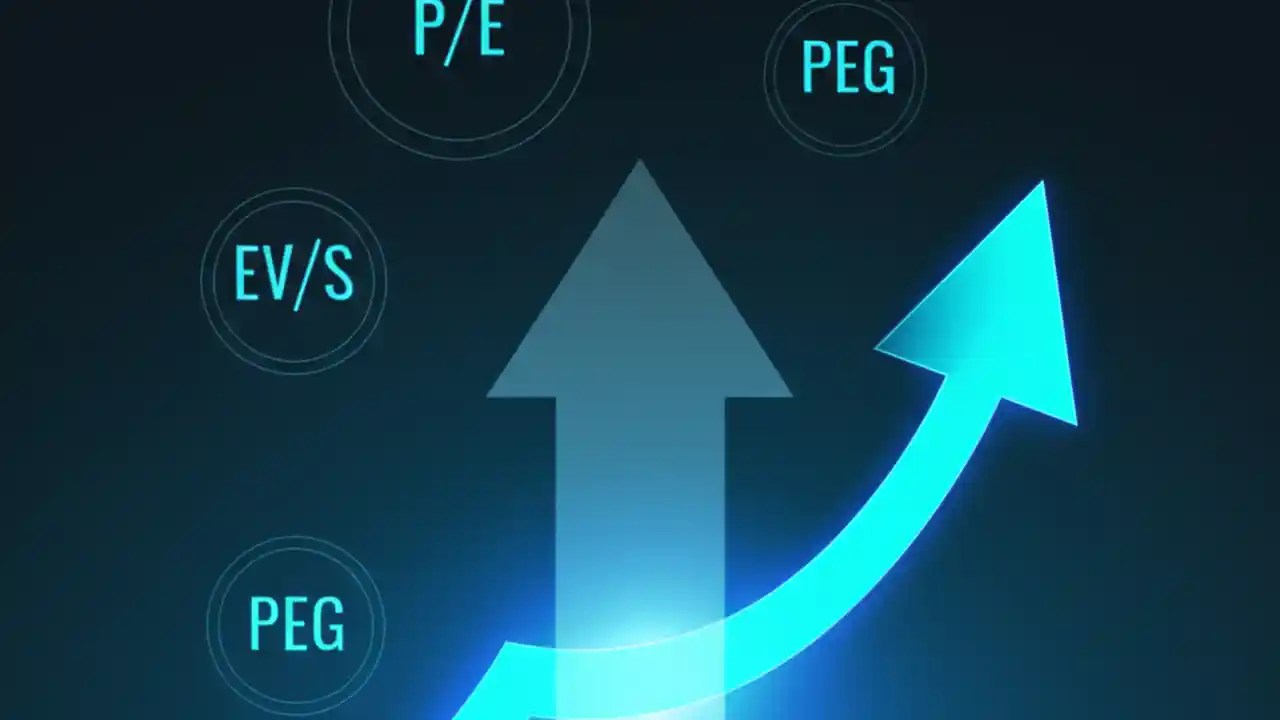 P/E

PEG

EV/S

PEG