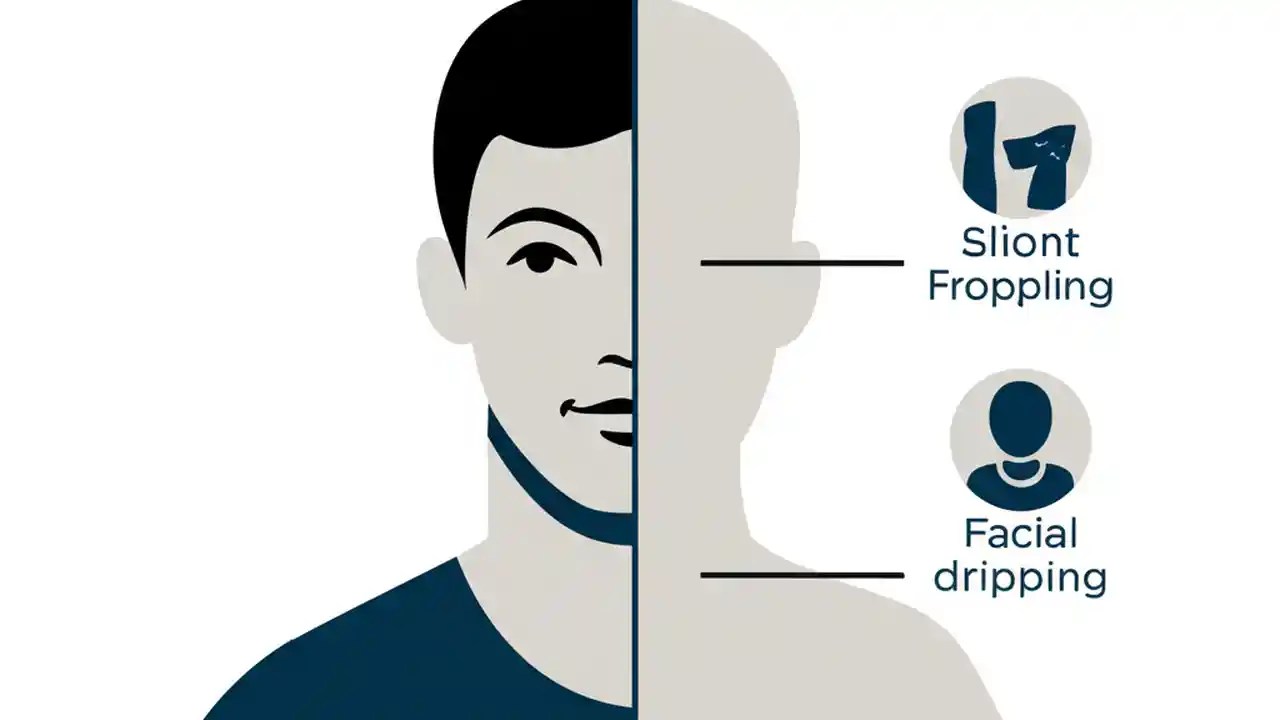 Sliont
Froppling

Facial
dripping