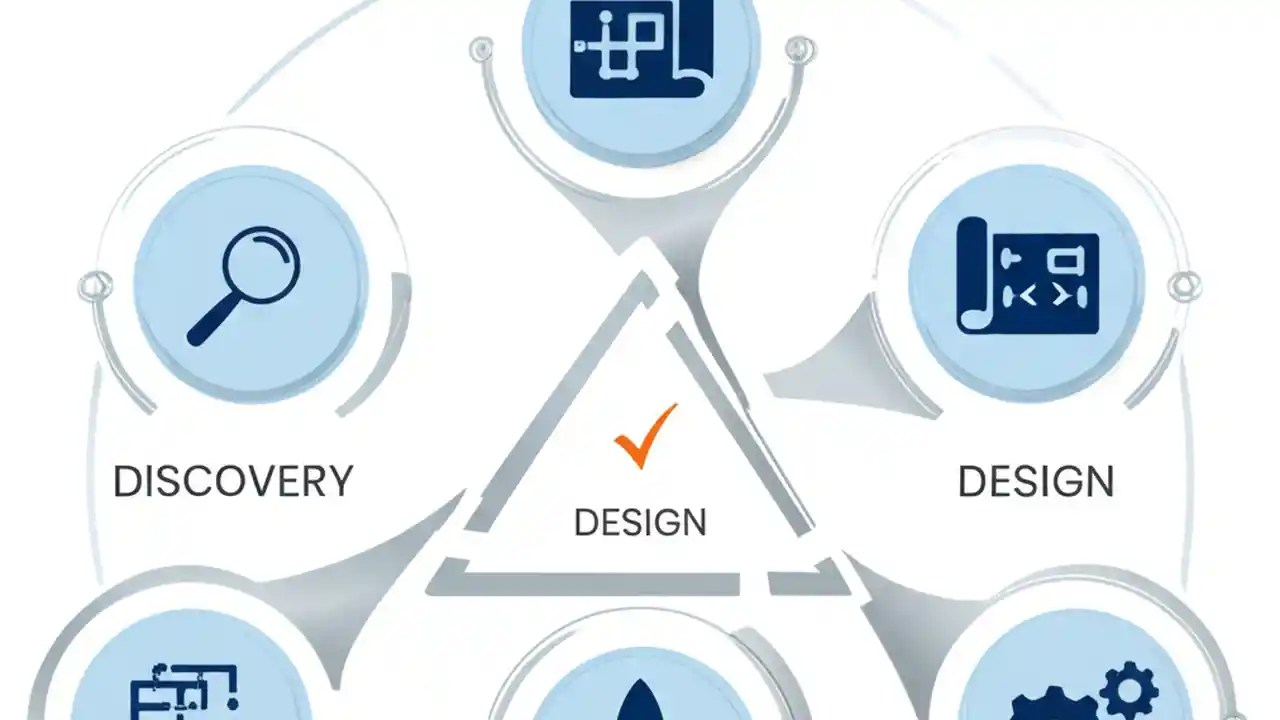 DISCOVERY

DESIGN

DESIGN