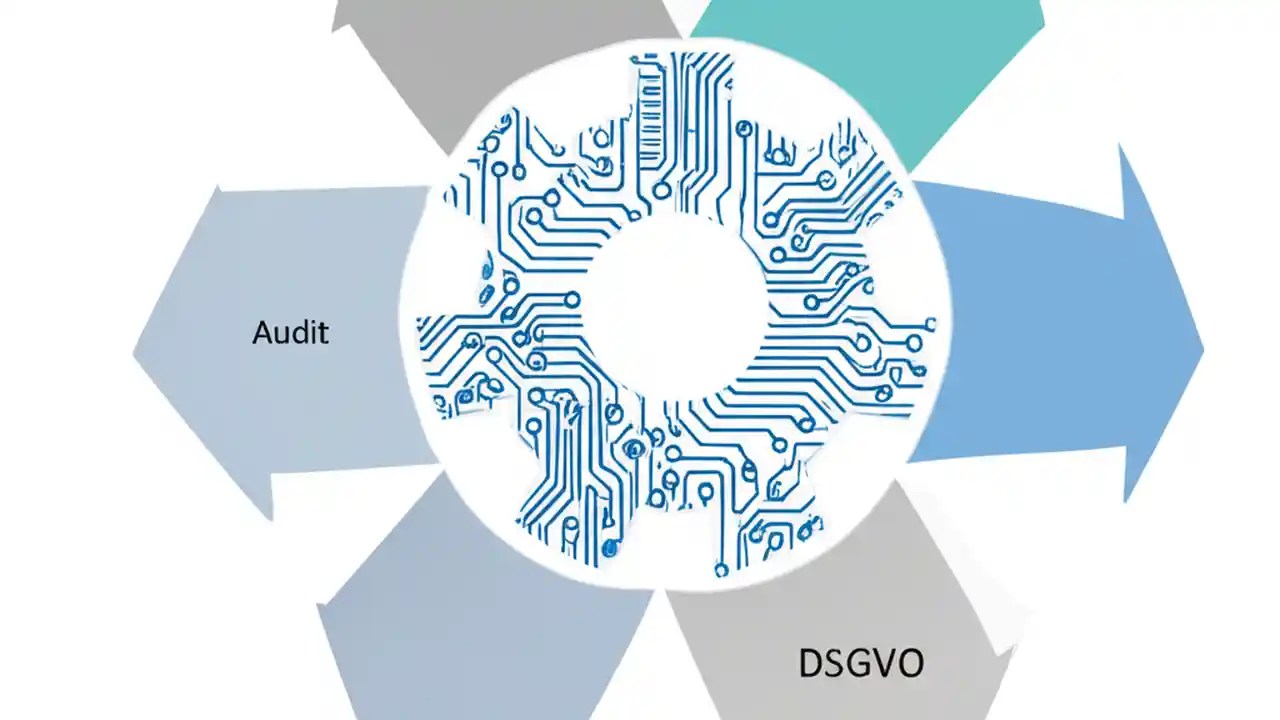 Audit

DSGVO