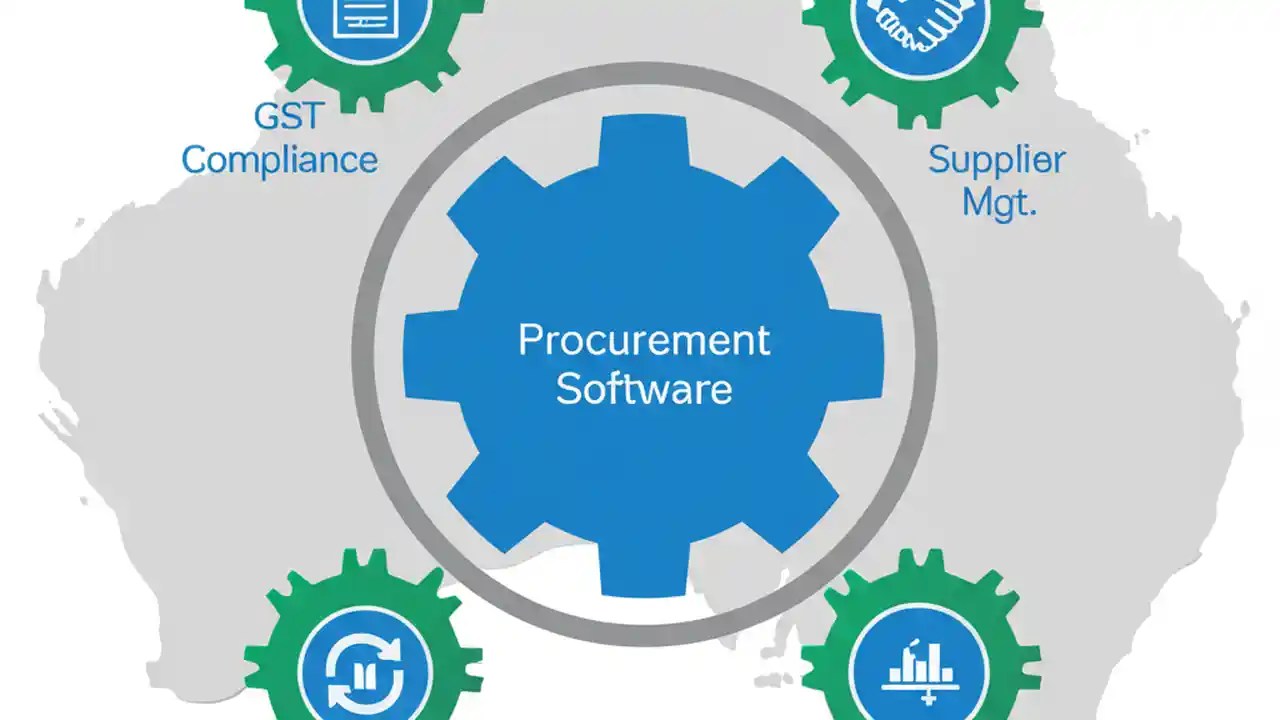 GST Compliance

Supplier Mgt.

Procurement Software