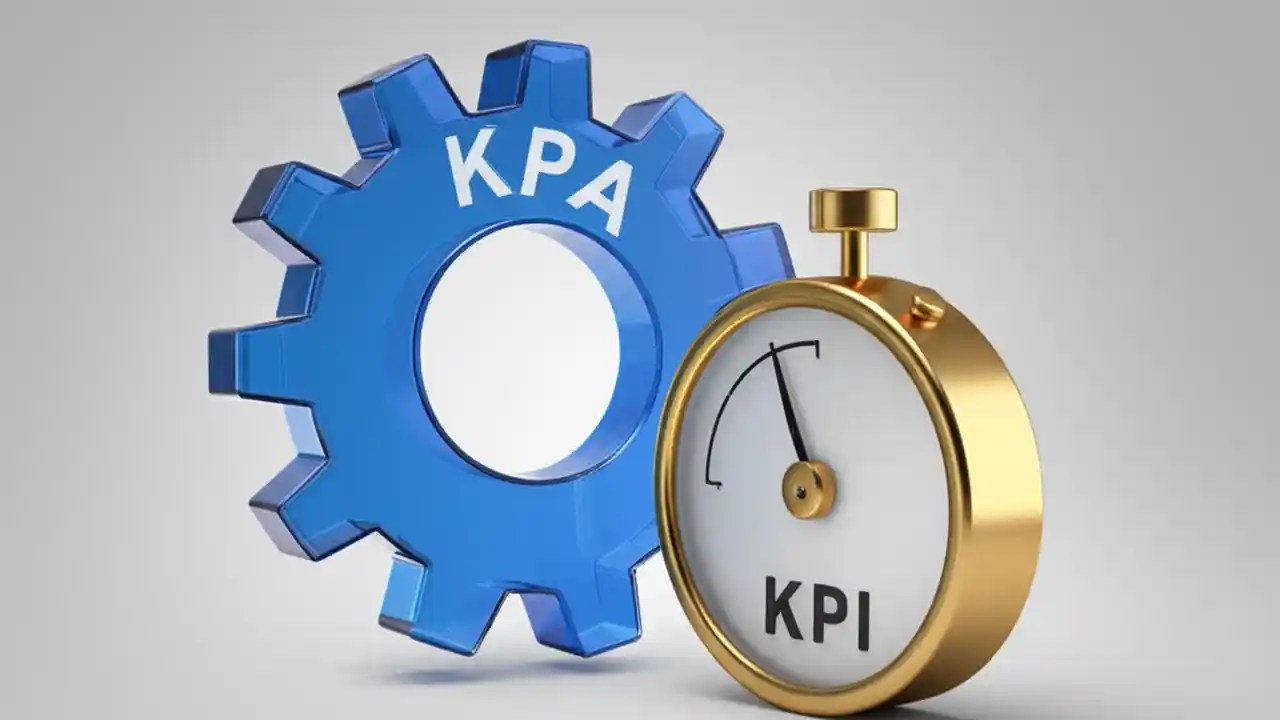 KPA

KPI