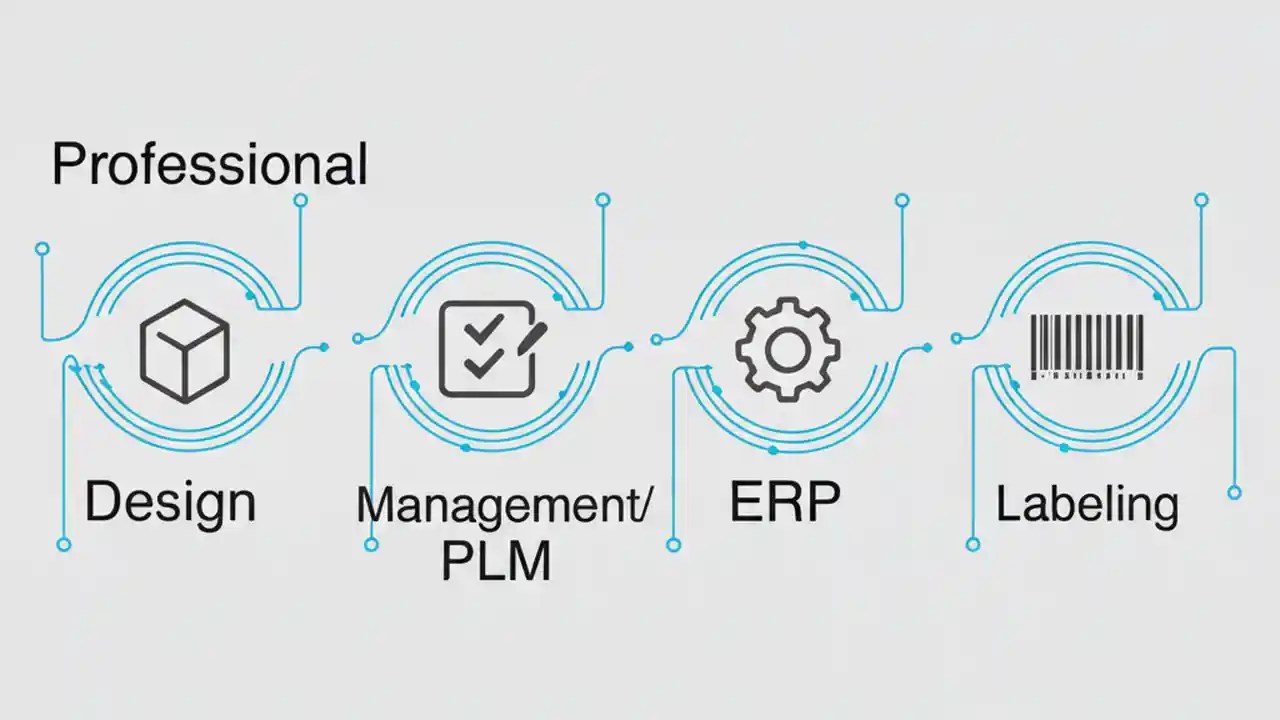 Professional

Design

Management/ PLM

ERP

Labeling