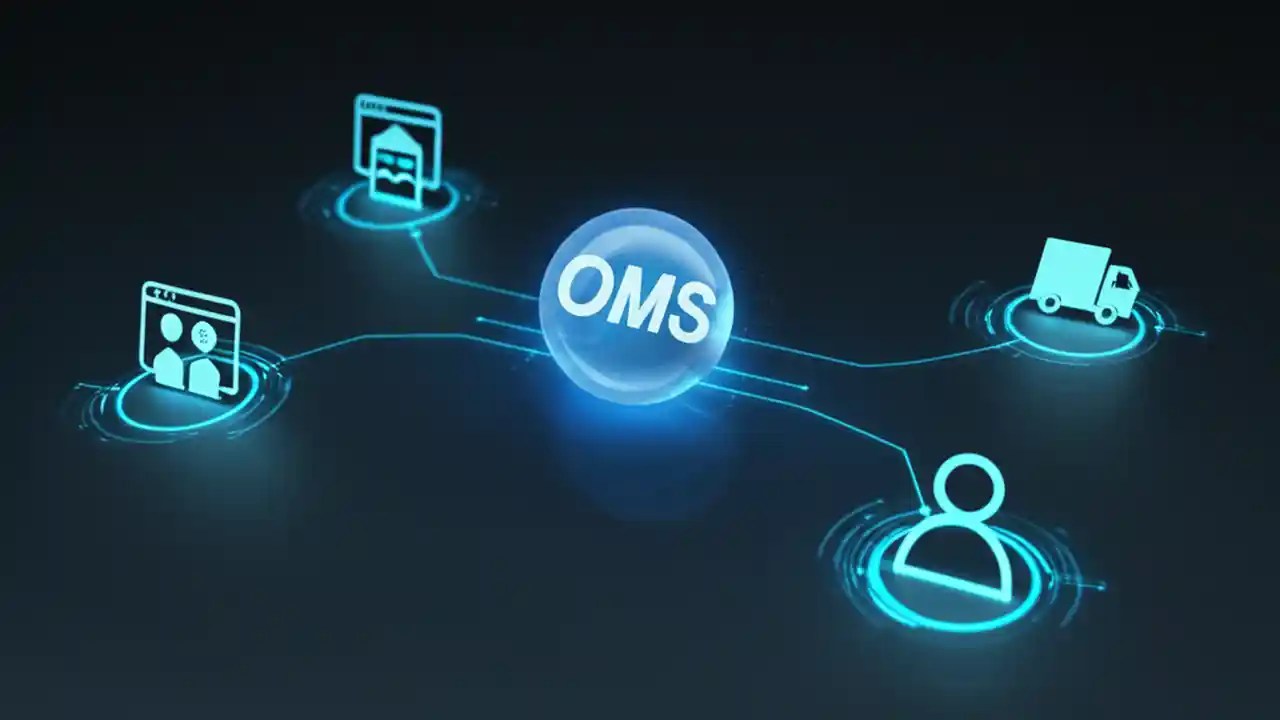 OMS