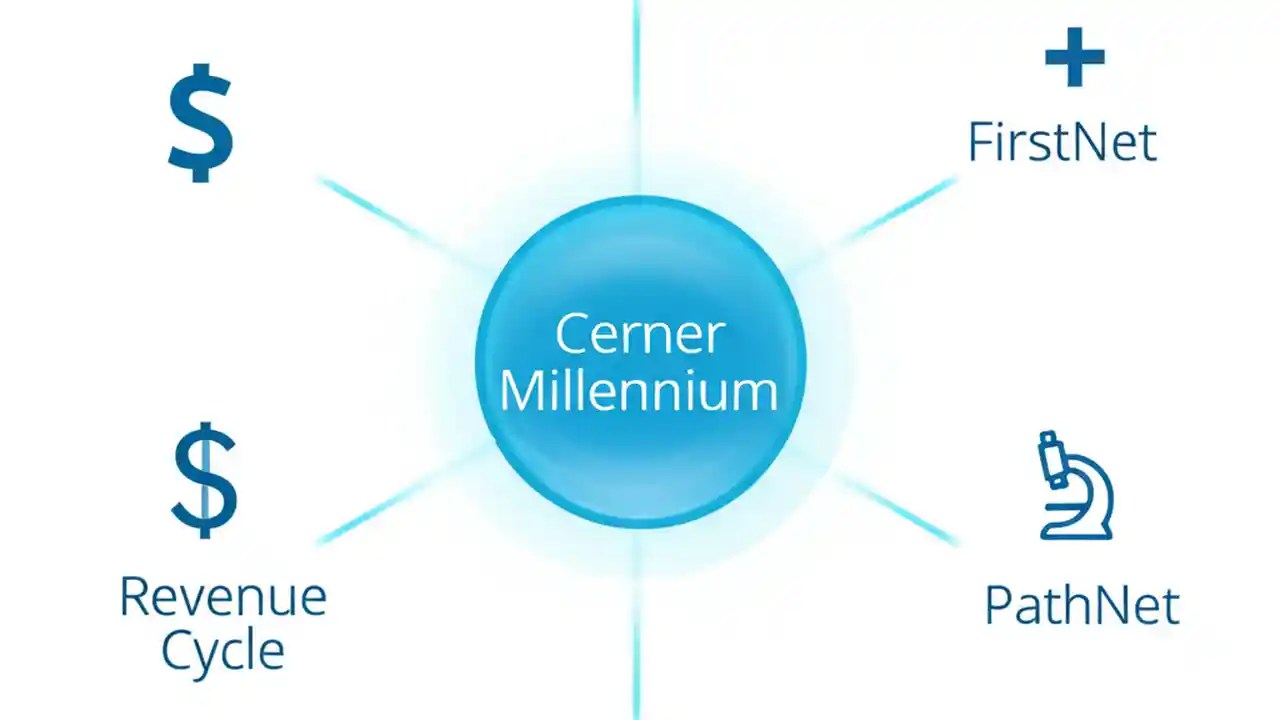 $

FirstNet

Cerner Millennium

$

Revenue Cycle

PathNet