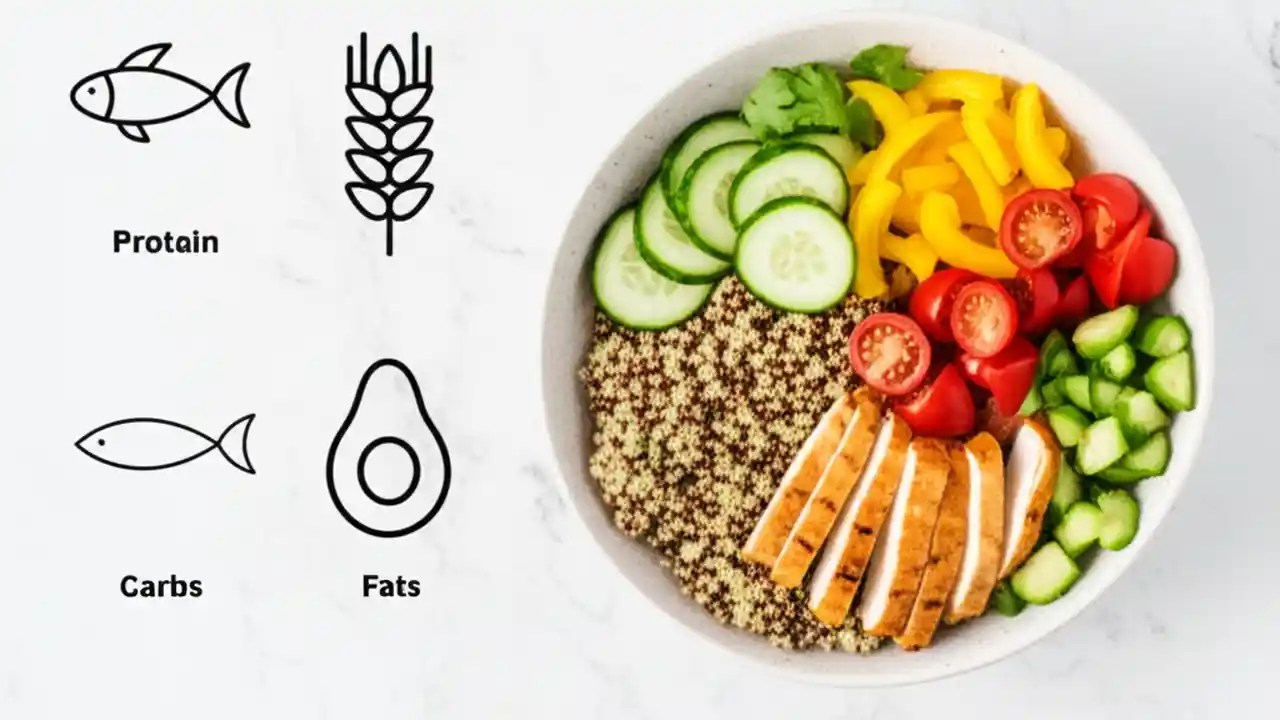 Protain

Carbs

Fats