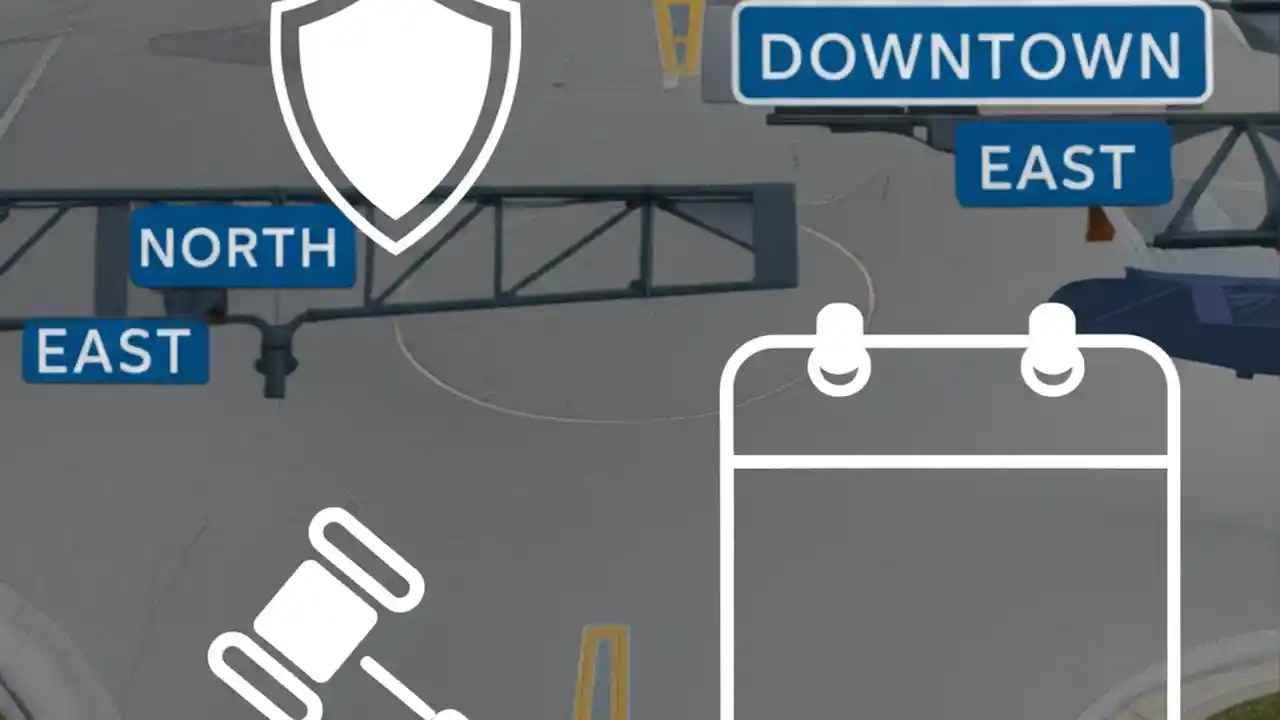 DOWNTOWN

EAST

NORTH

EAST