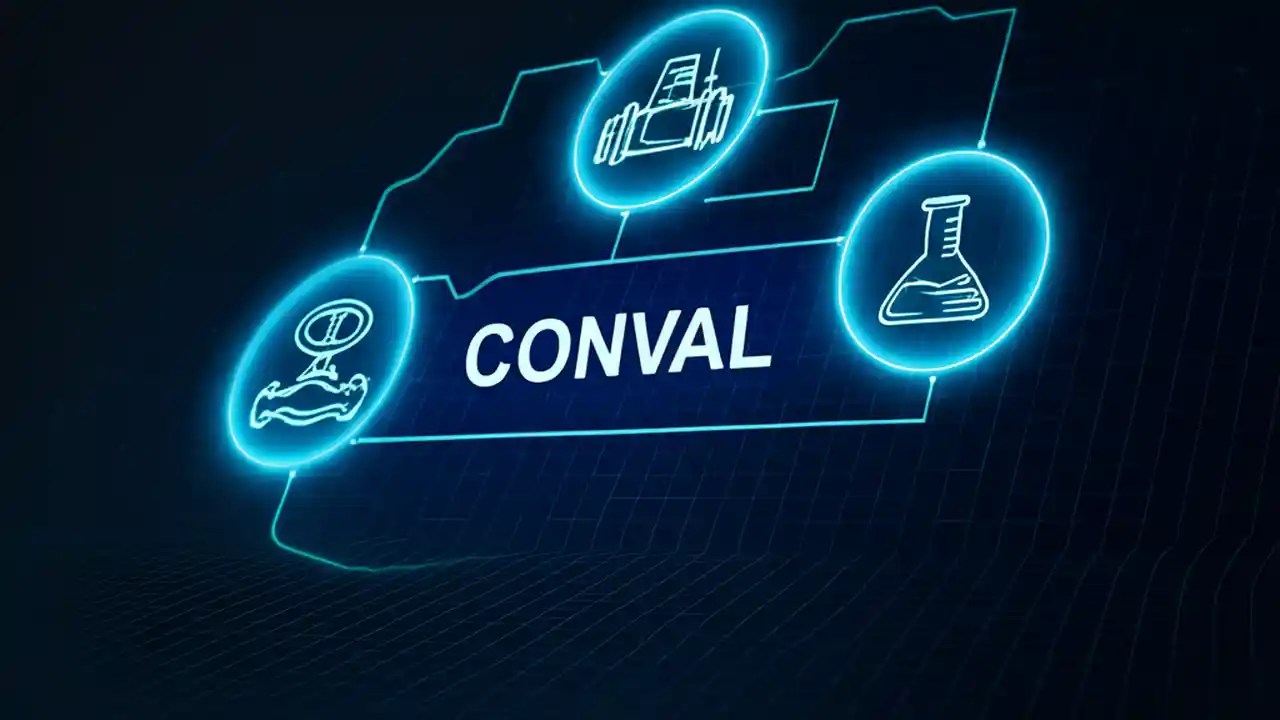 CONVAL