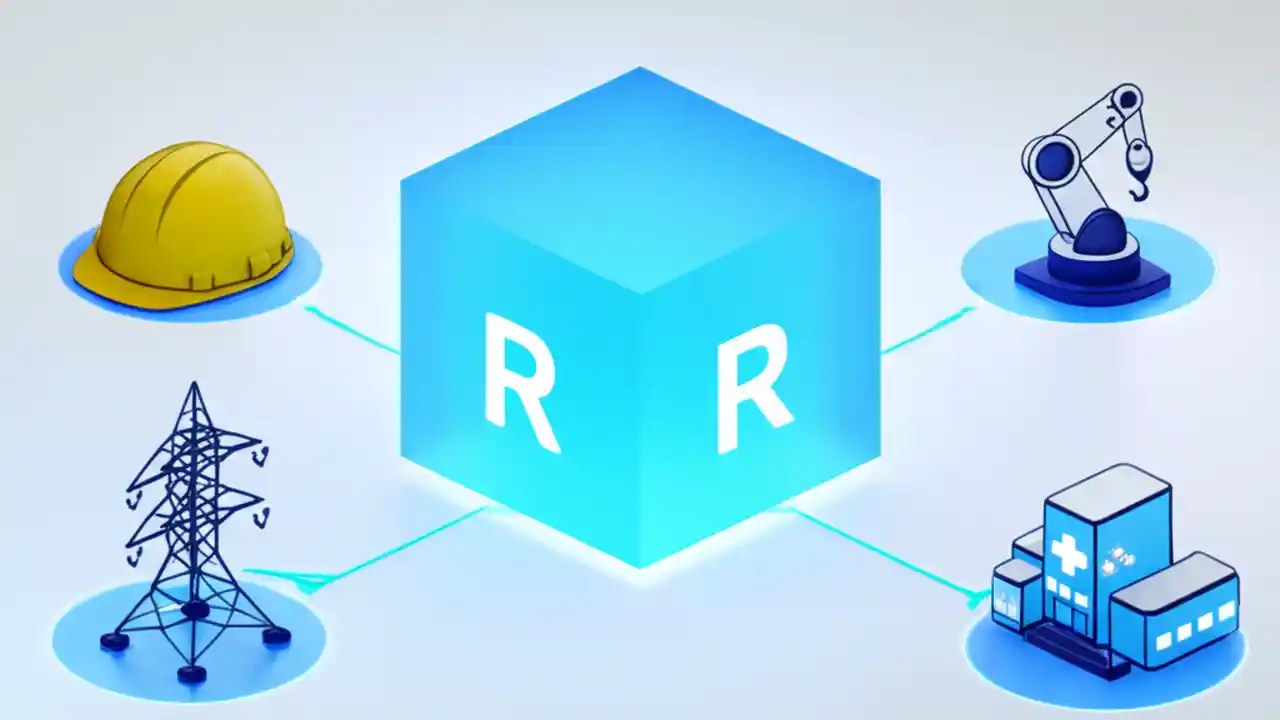 R R