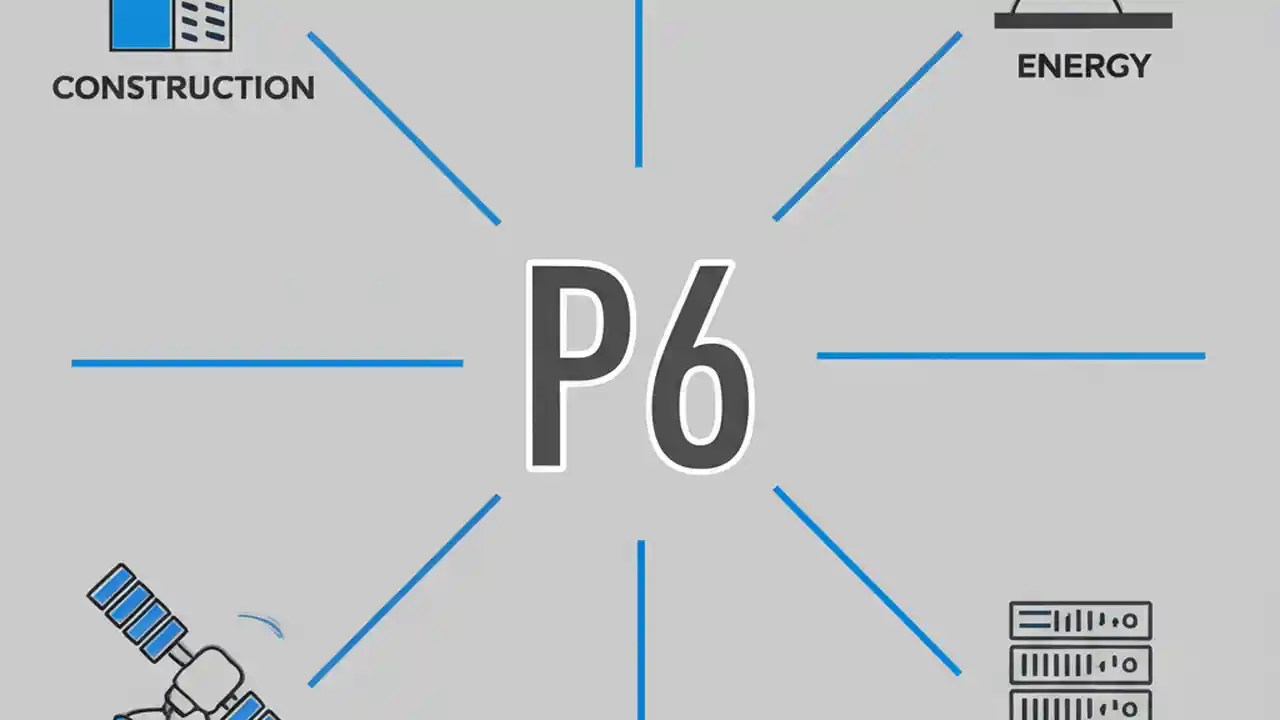 CONSTRUCTION

ENERGY

P6