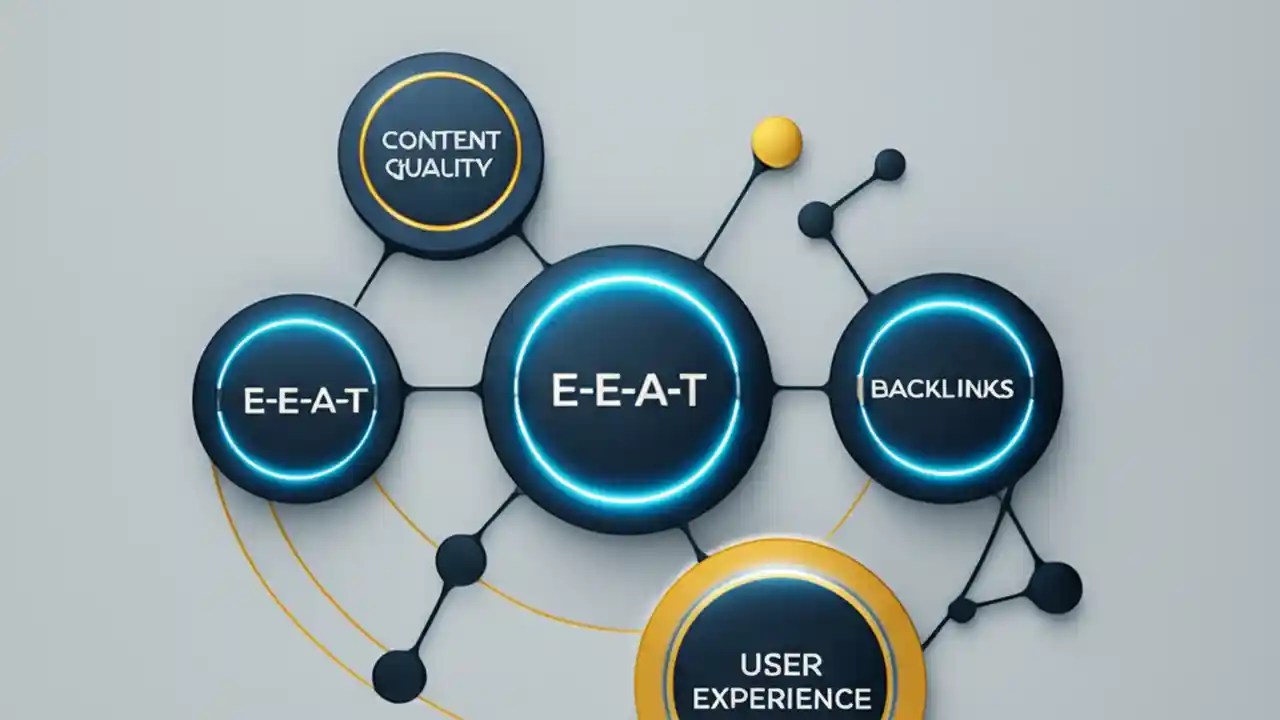 CONTENT QUALITY

E-E-A-T

E-E-A-T

BACKLINKS

USER EXPERIENCE