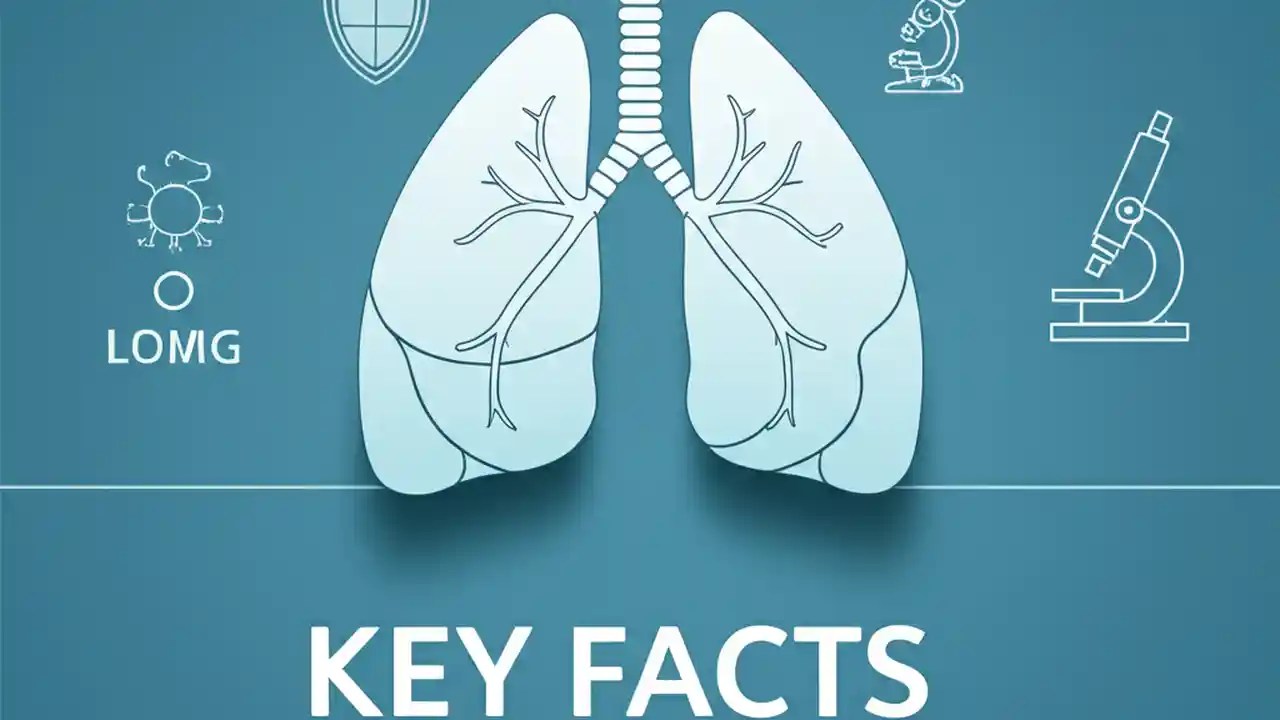 LOMG

KEY FACTS