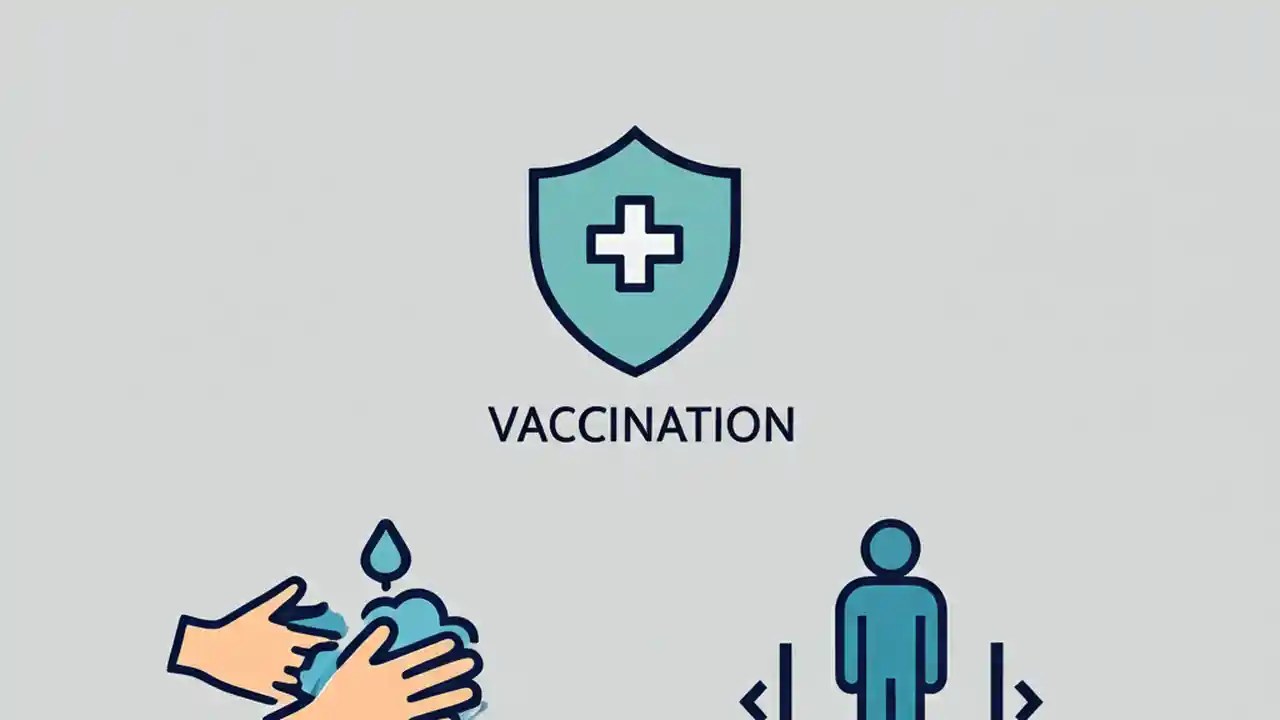 VACCINATION