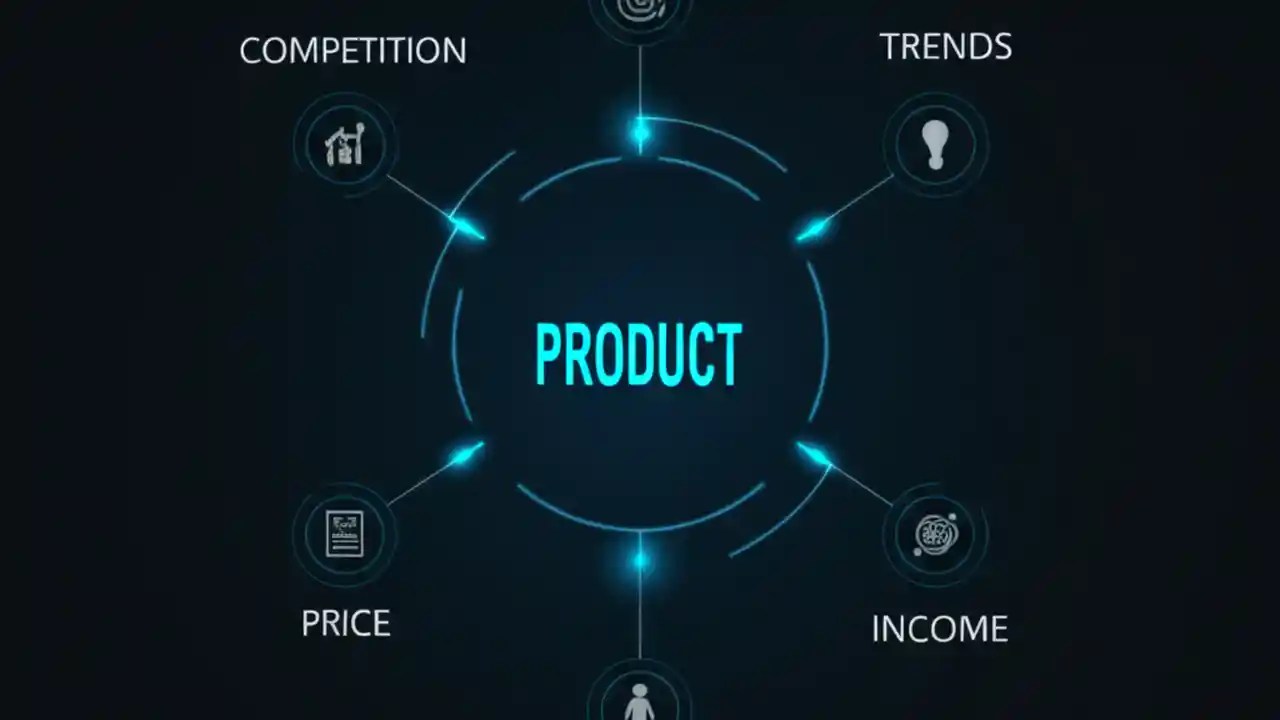 COMPETITION

TRENDS

PRODUCT

PRICE

INCOME