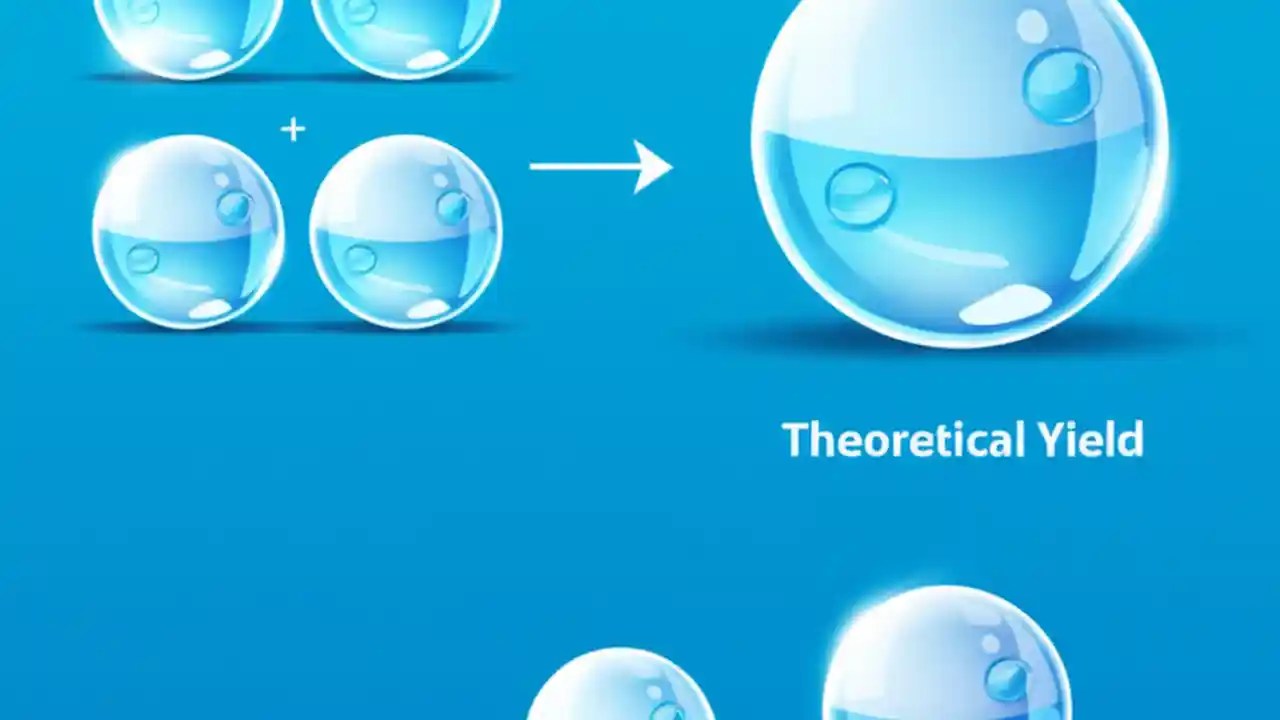 +

Theoretical Yield