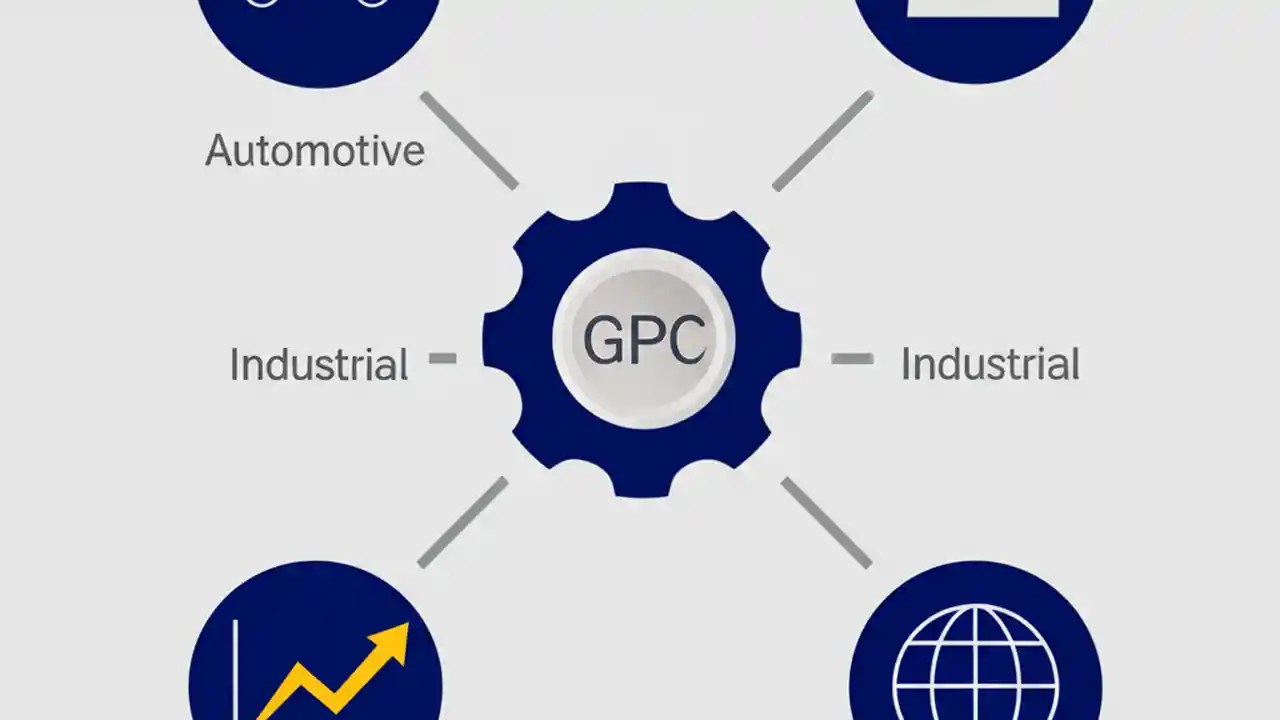 Automotive

Industrial

GPC

Industrial