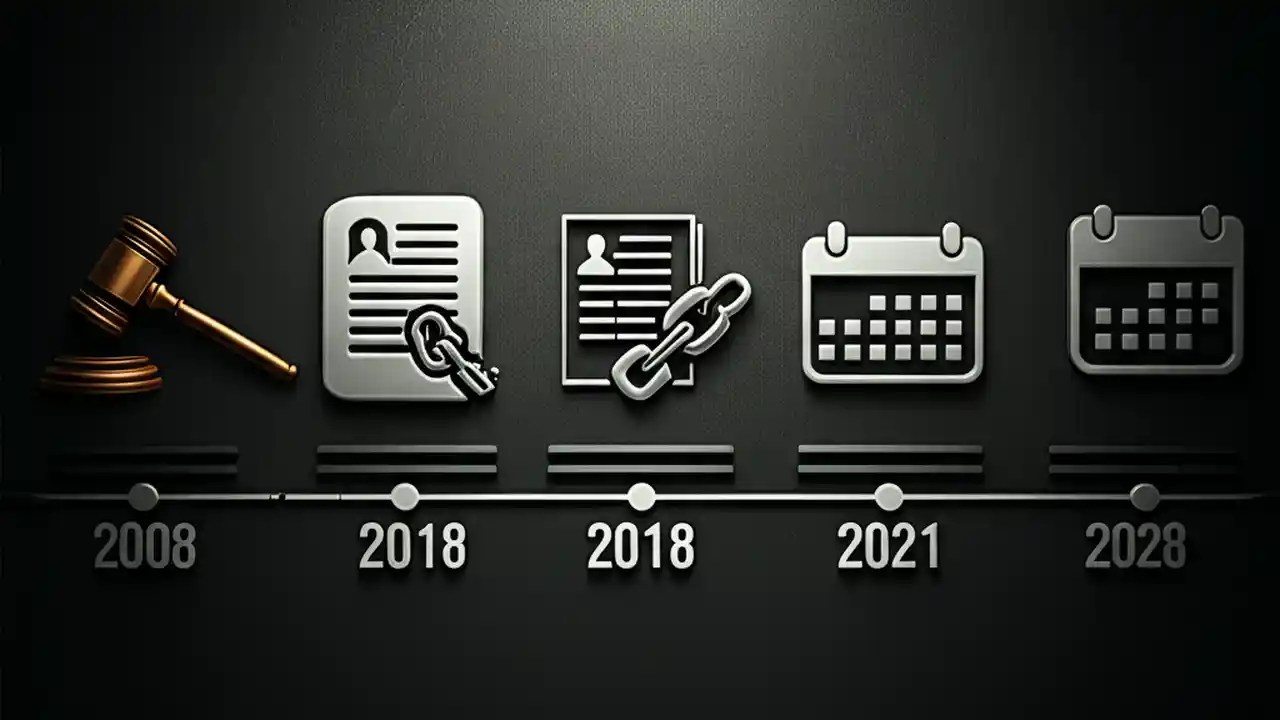 2008

2018

2018

2021

2028