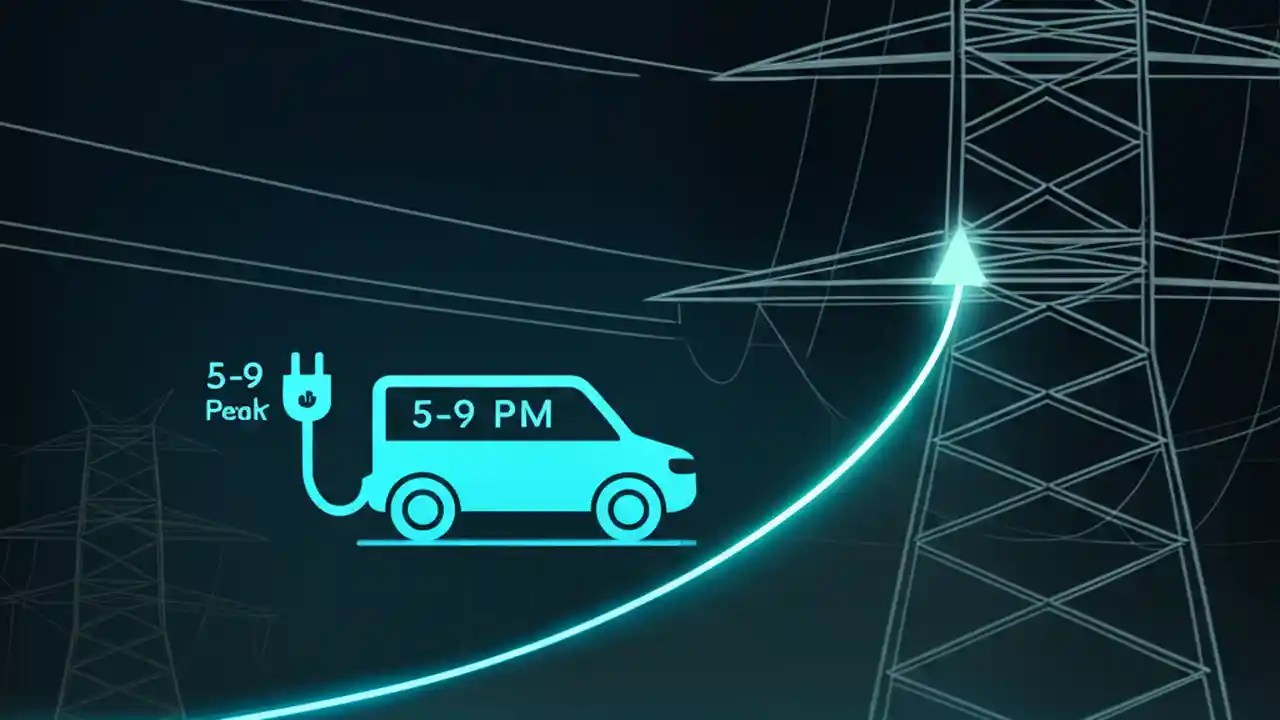 5-9
Peak

5-9 PM