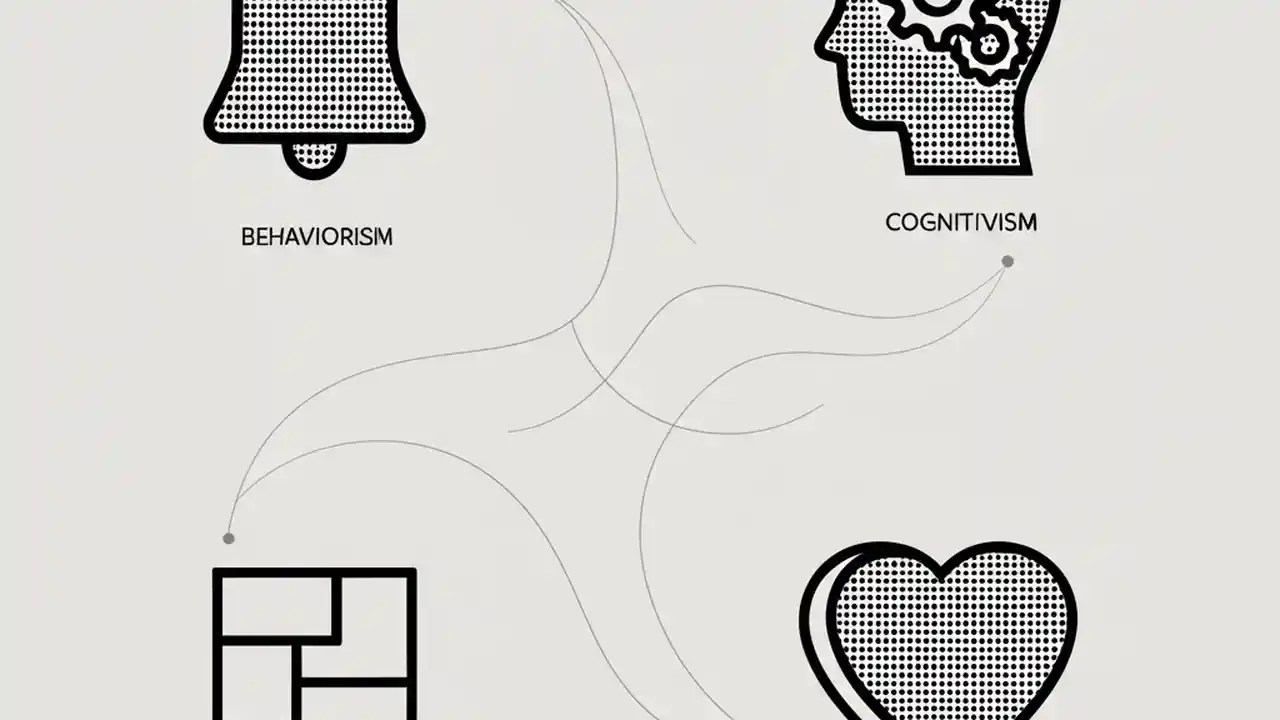 BEHAVIORISM

COGNITIVISM