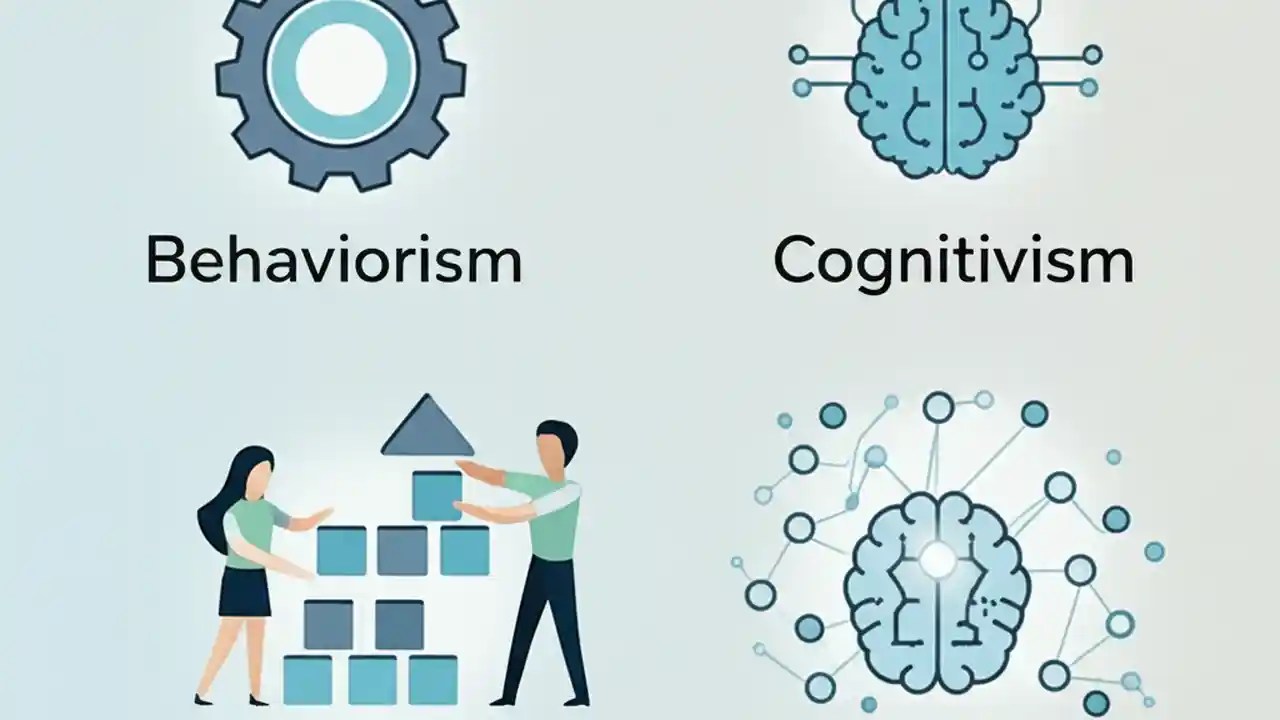 Behaviorism

Cognitivism