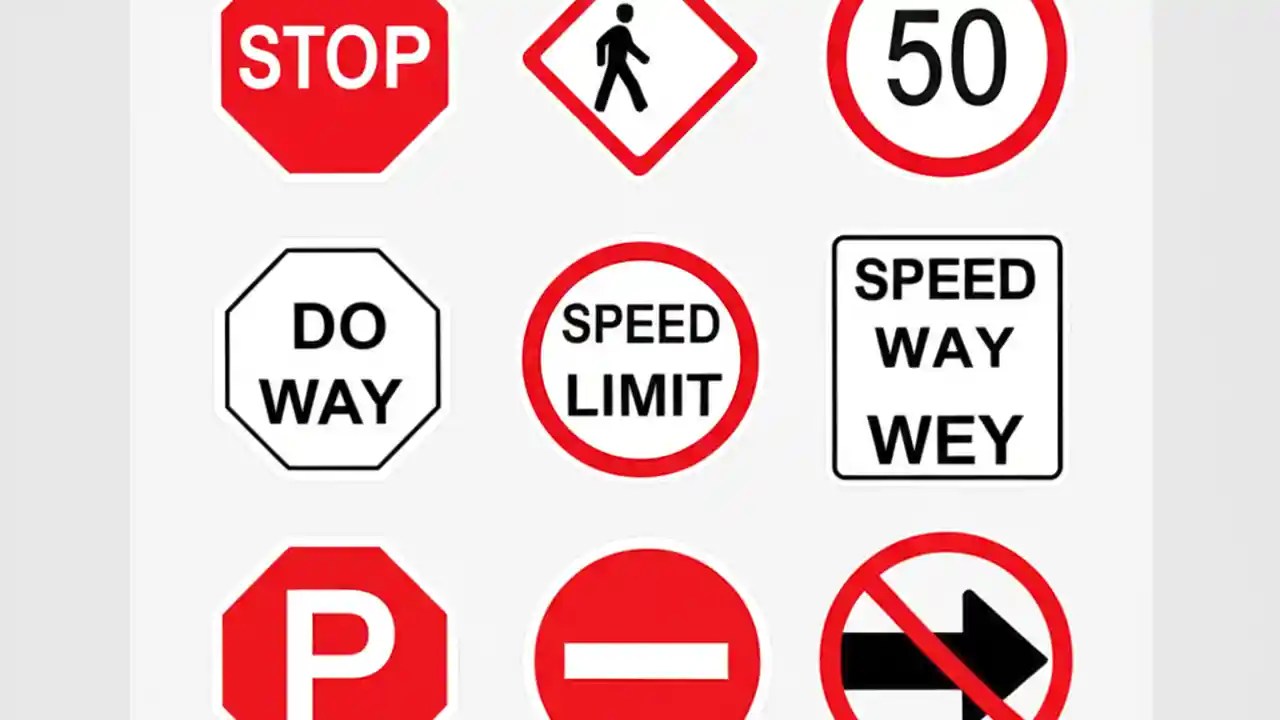 STOP

50

DO WAY

SPEED LIMIT

SPEED WAY WEY

P