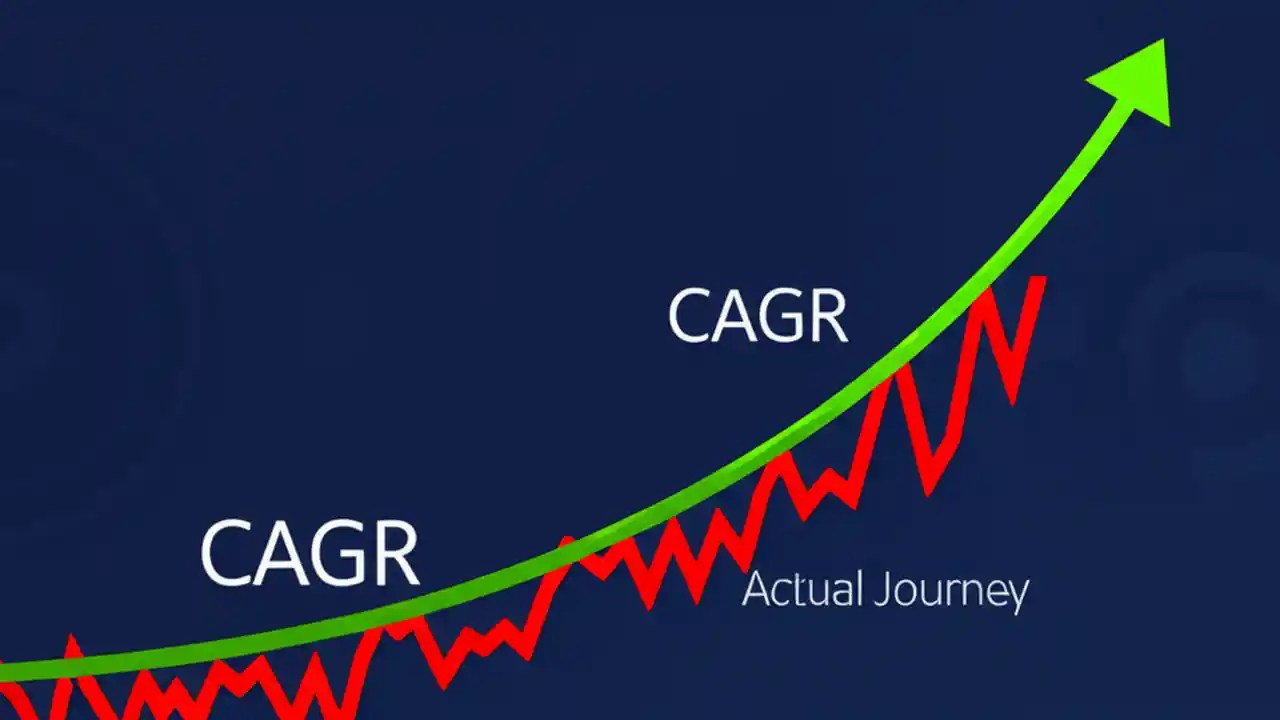 CAGR

CAGR

Actual Journey