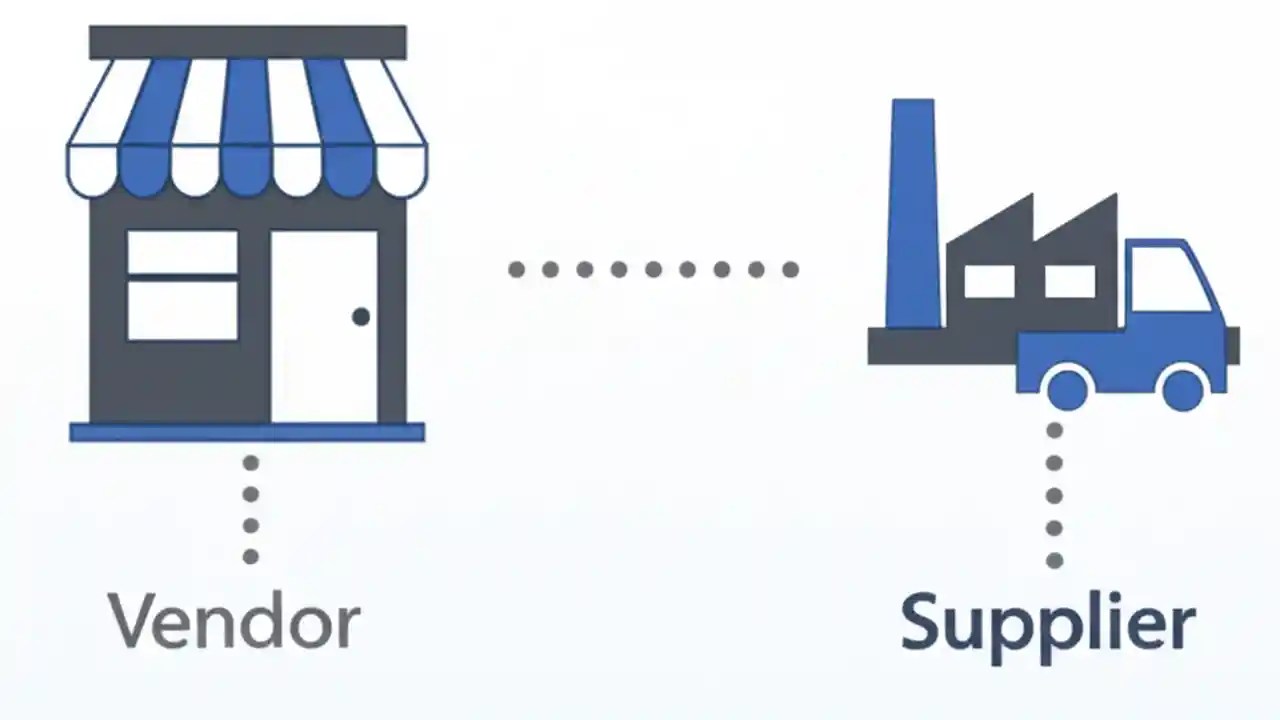 Vendor

Supplier