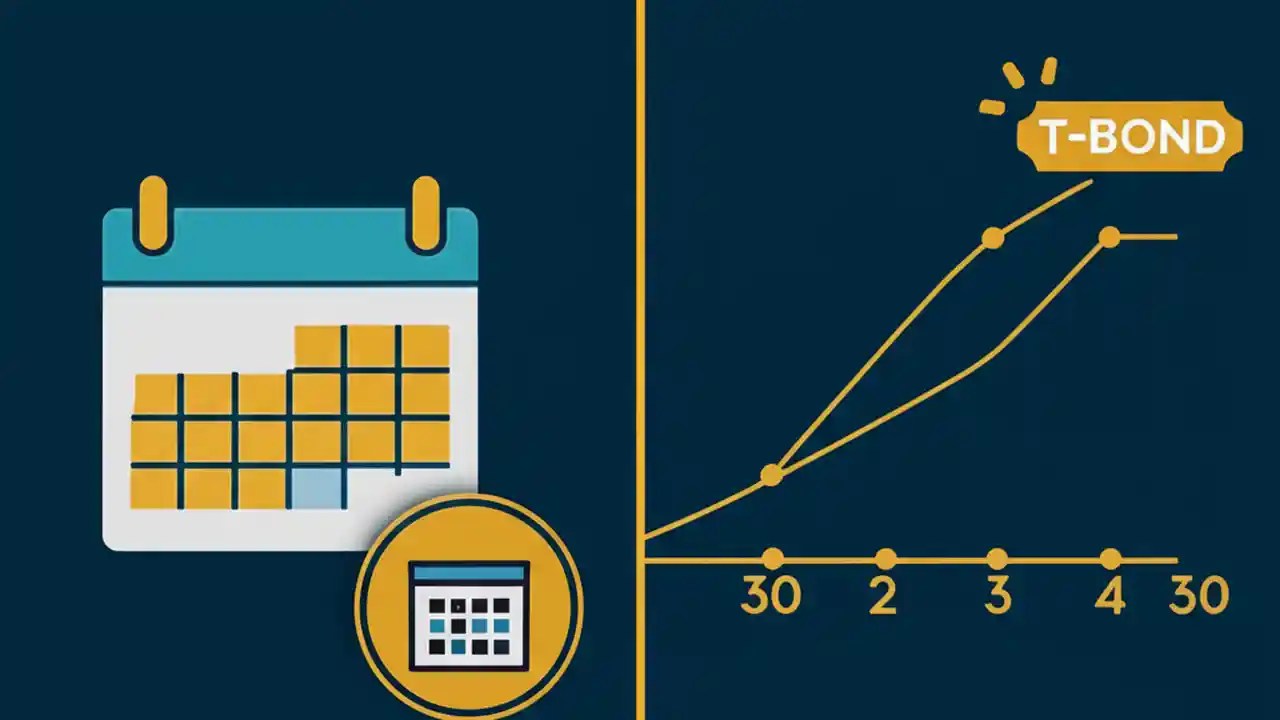 T-BOND

30 2 3 4 30