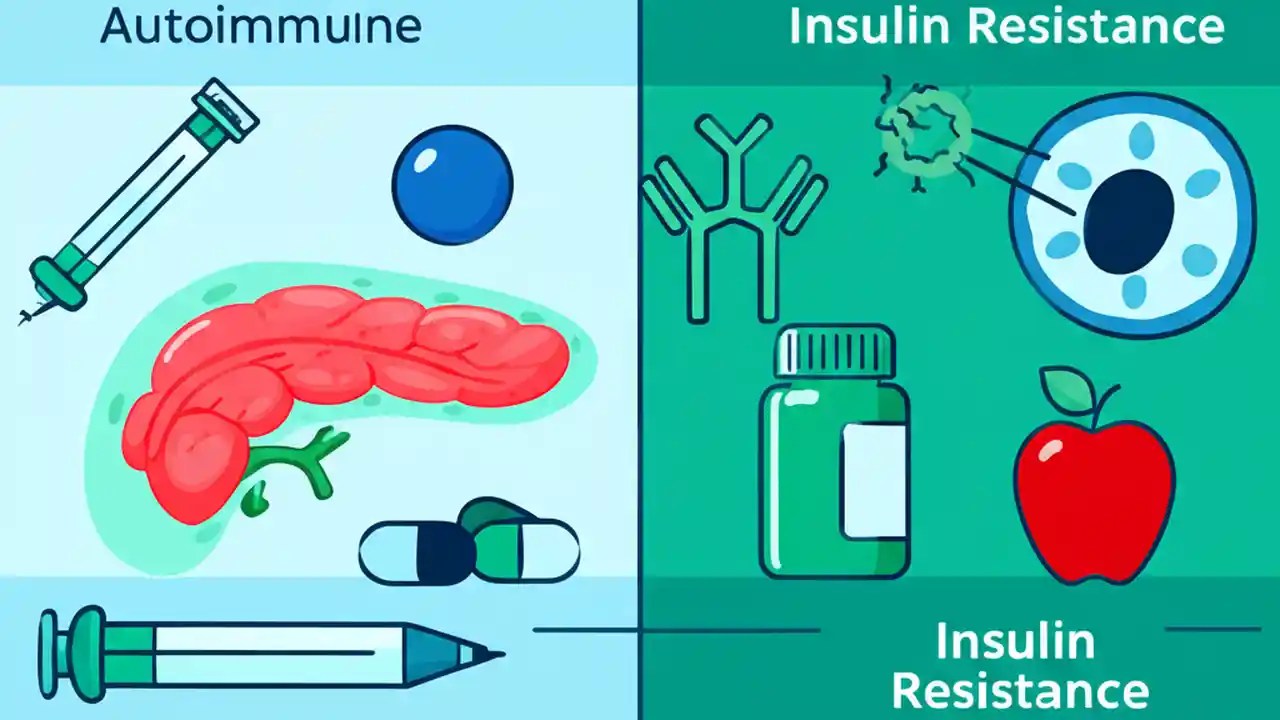 Autoimmuine

Insulin Resistance

Insulin Resistance