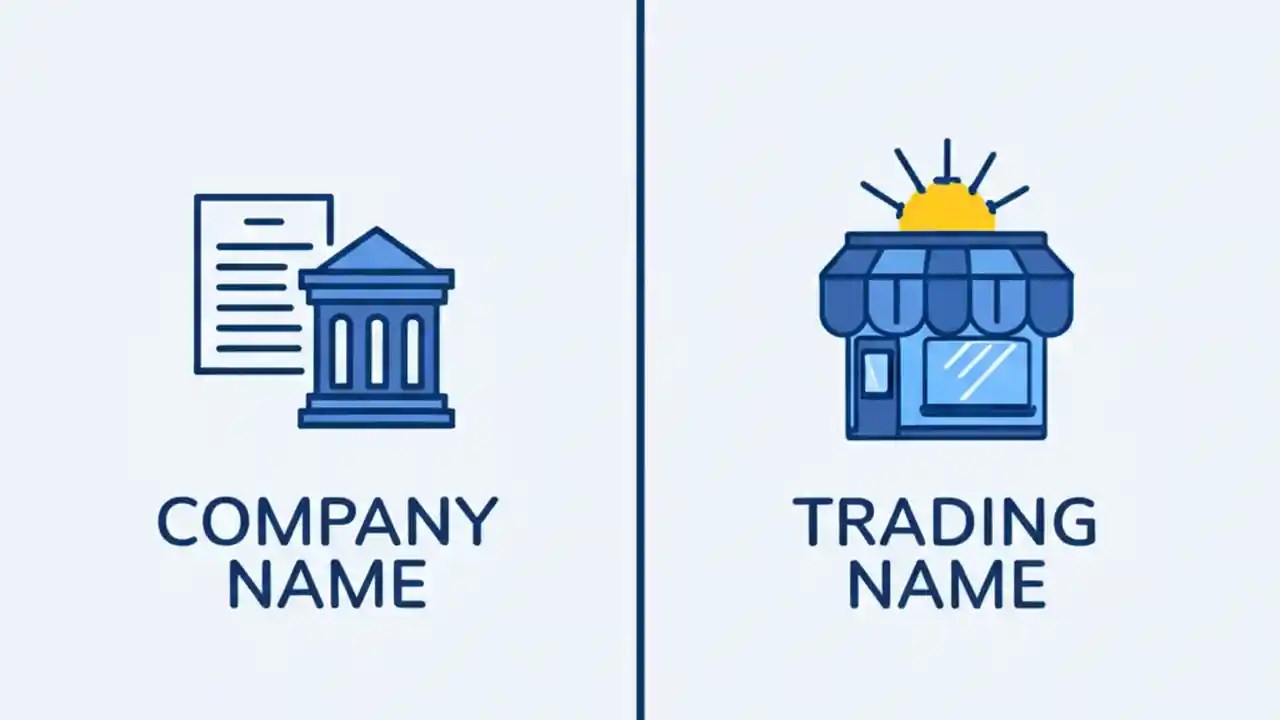 COMPANY NAME

TRADING NAME