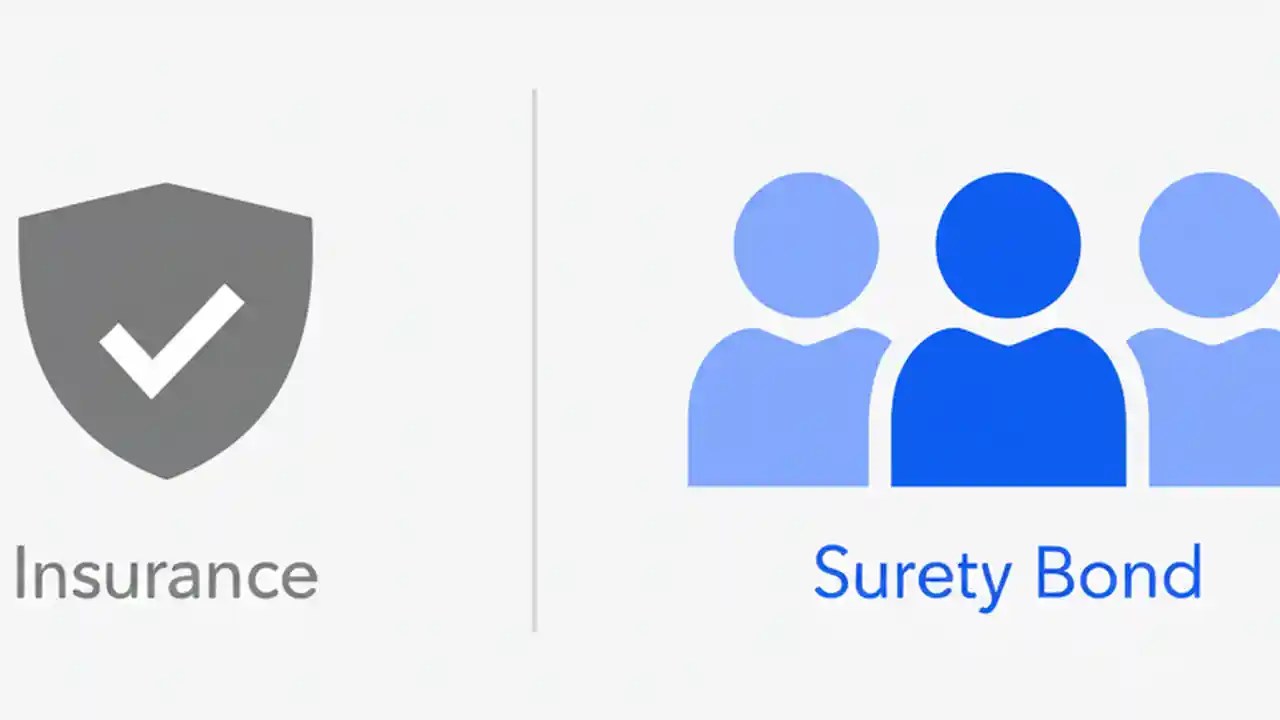 Insurance

Surety Bond