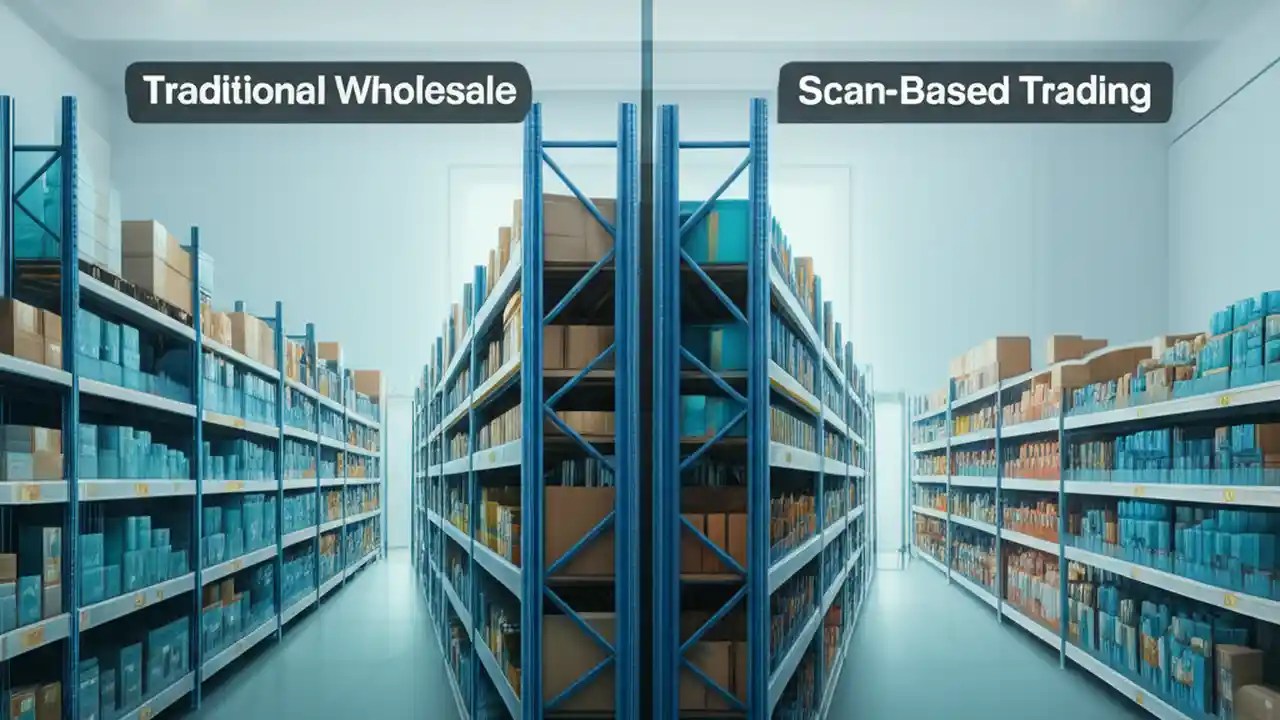 Traditional Wholesale

Scan-Based Trading