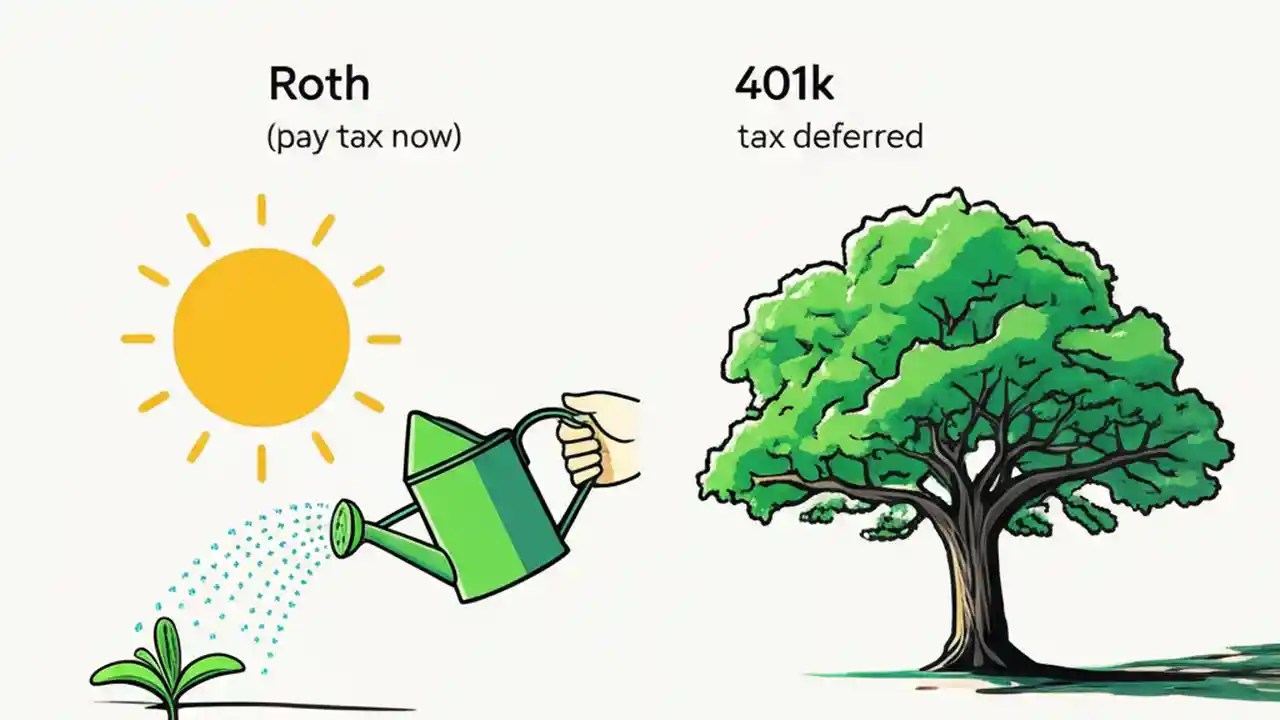 Roth
(pay tax now)

401k
tax deferred