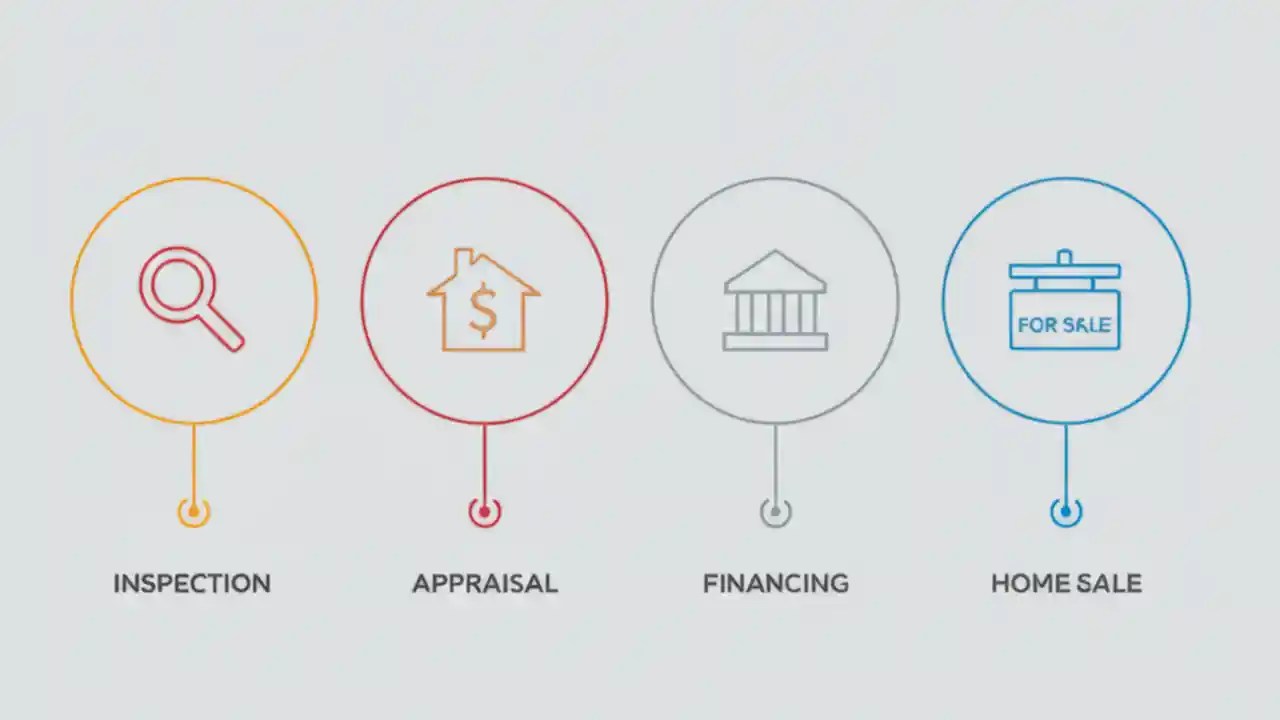 $

FOR SALE

INSPECTION

APPRAISAL

FINANCING

HOME SALE