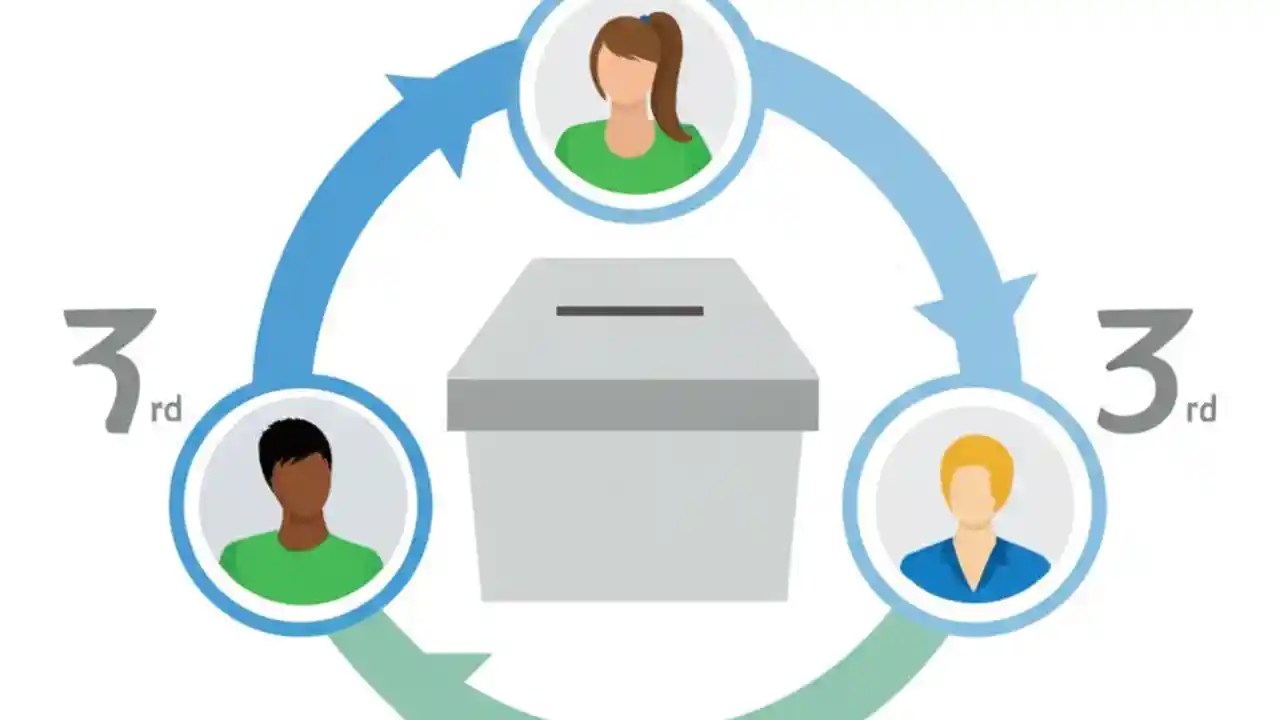 3rd

3rd