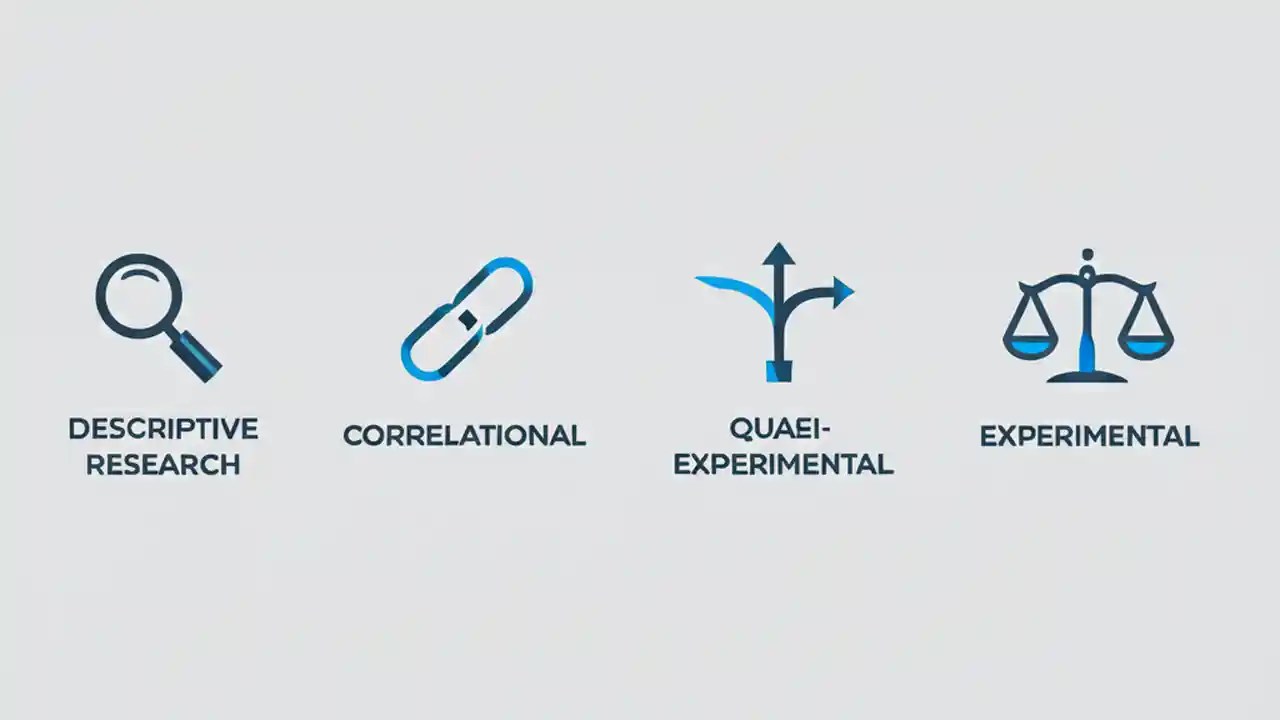 DESCRIPTIVE RESEARCH

CORRELATIONAL

QUAEI-EXPERIMENTAL

EXPERIMENTAL