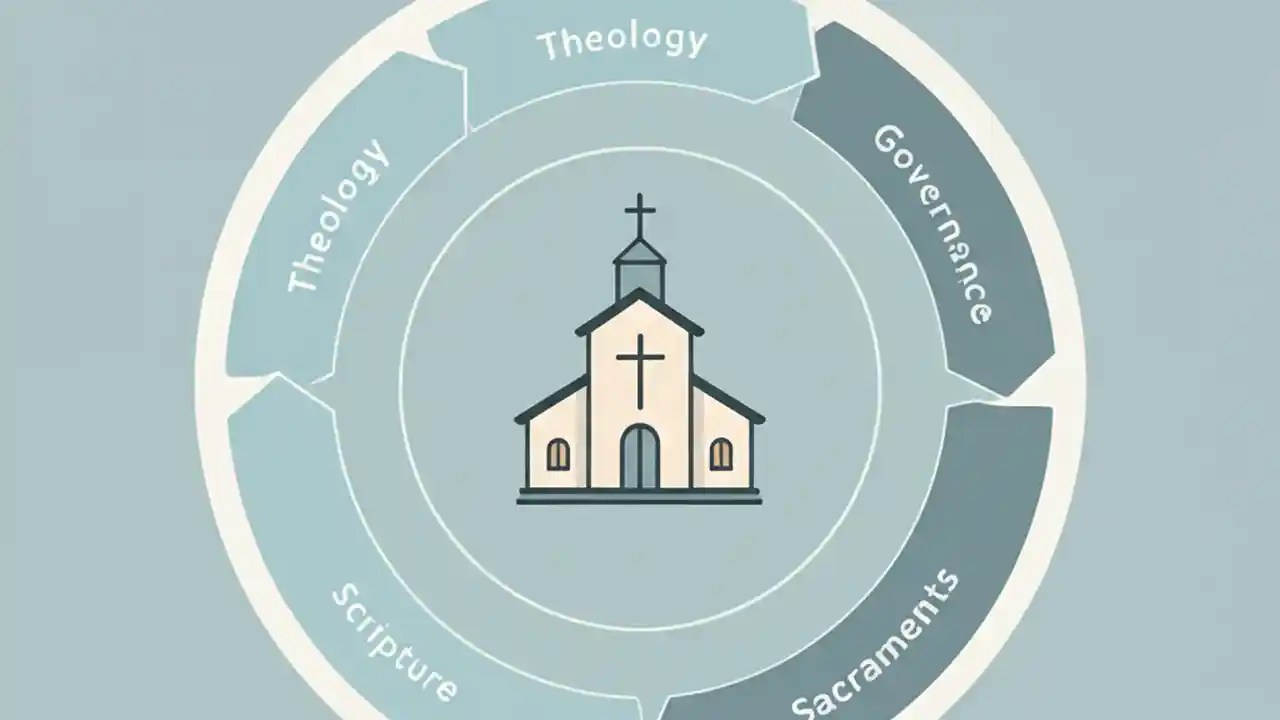 Theology

Governance

Sacraments

Scripture

Theology