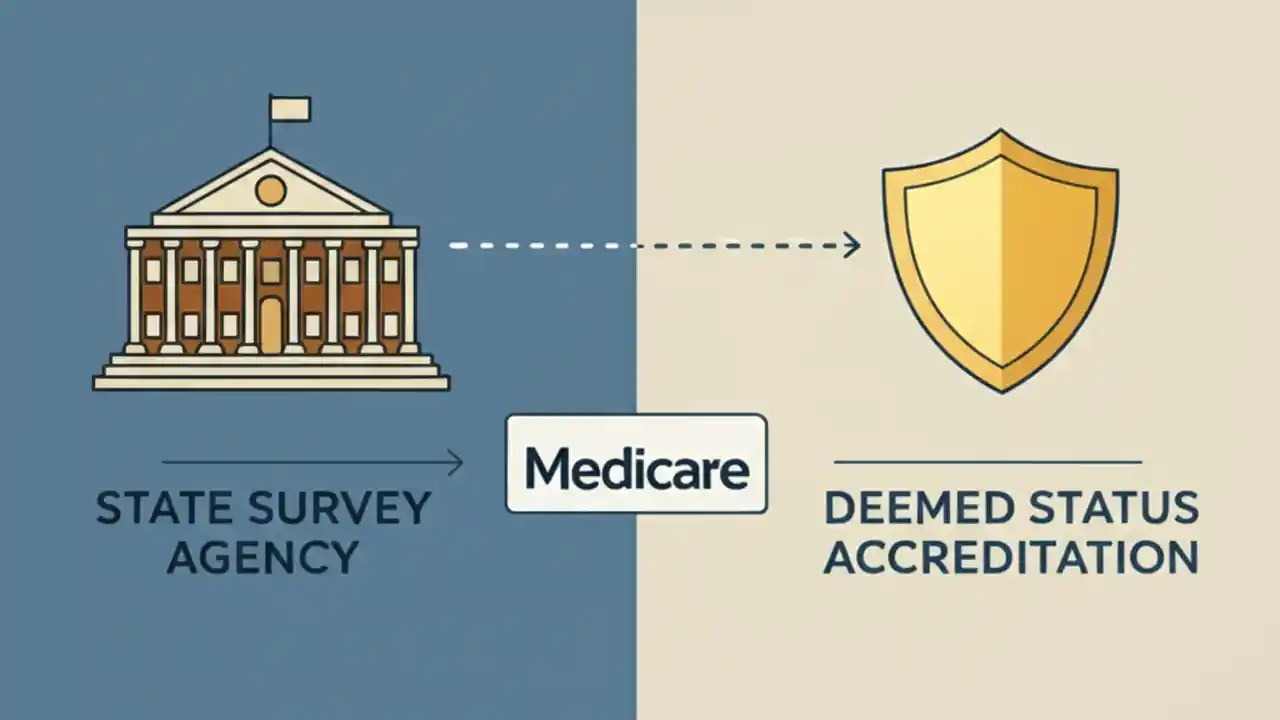 STATE SURVEY AGENCY

Medicare

DEEMED STATUS ACCREDITATION