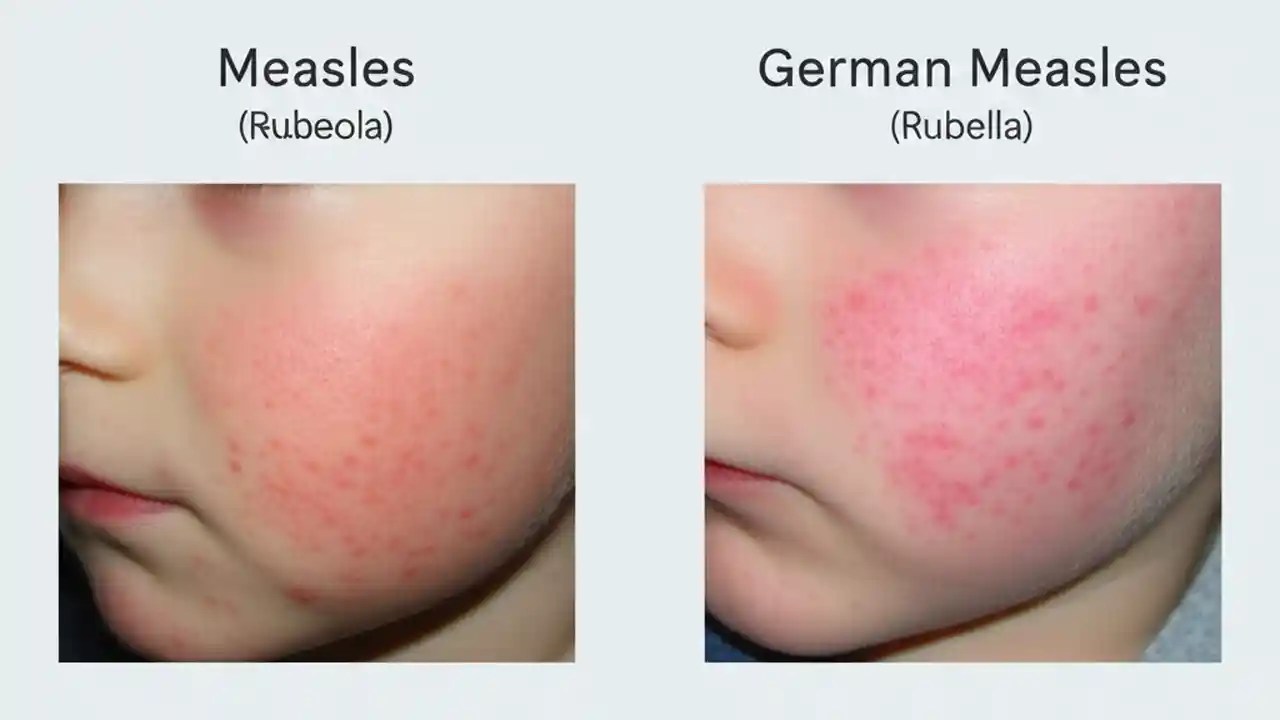 Measles
(Rubeola)

German Measles
(Rubella)