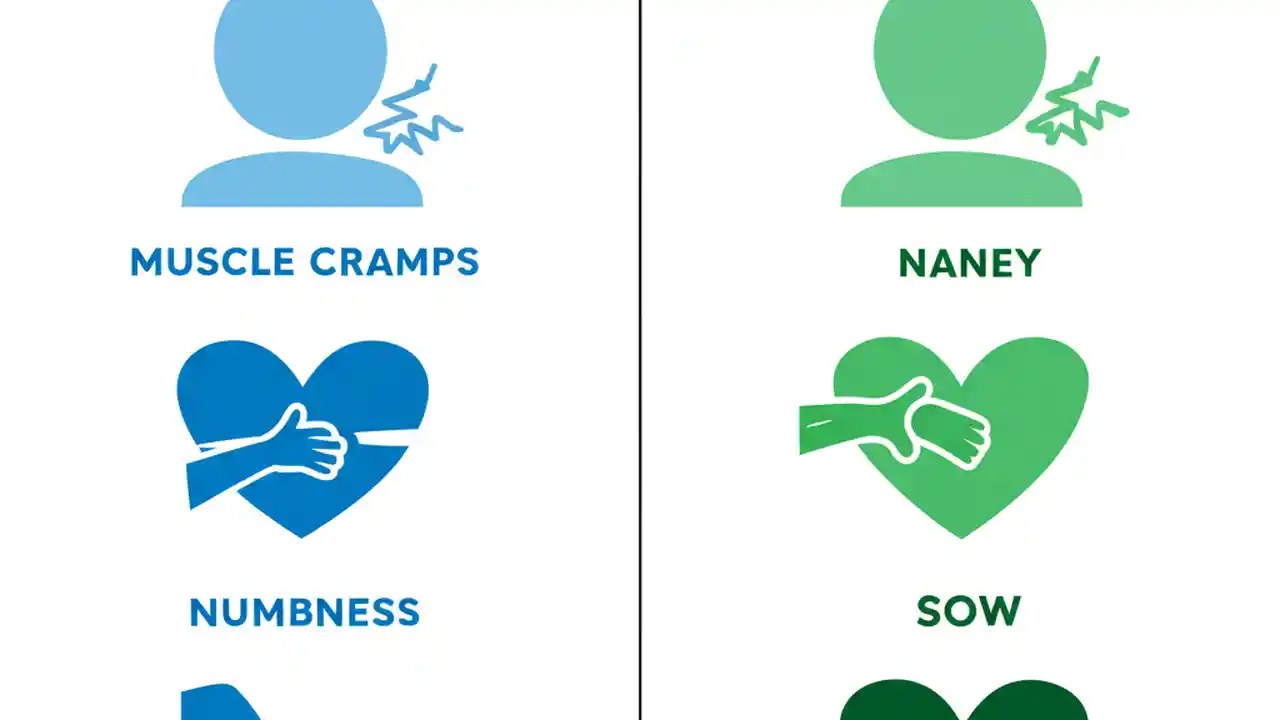 MUSCLE CRAMPS

NUMBNESS

NANEY

SOW