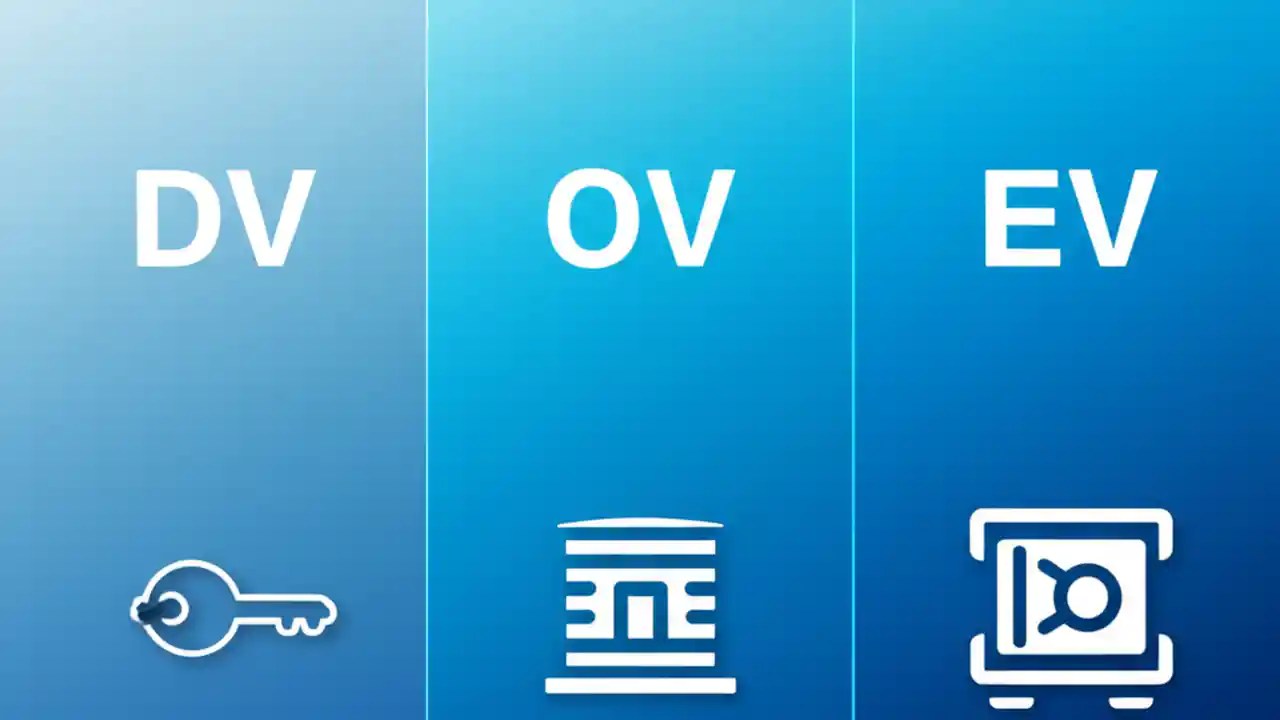 DV

OV

EV