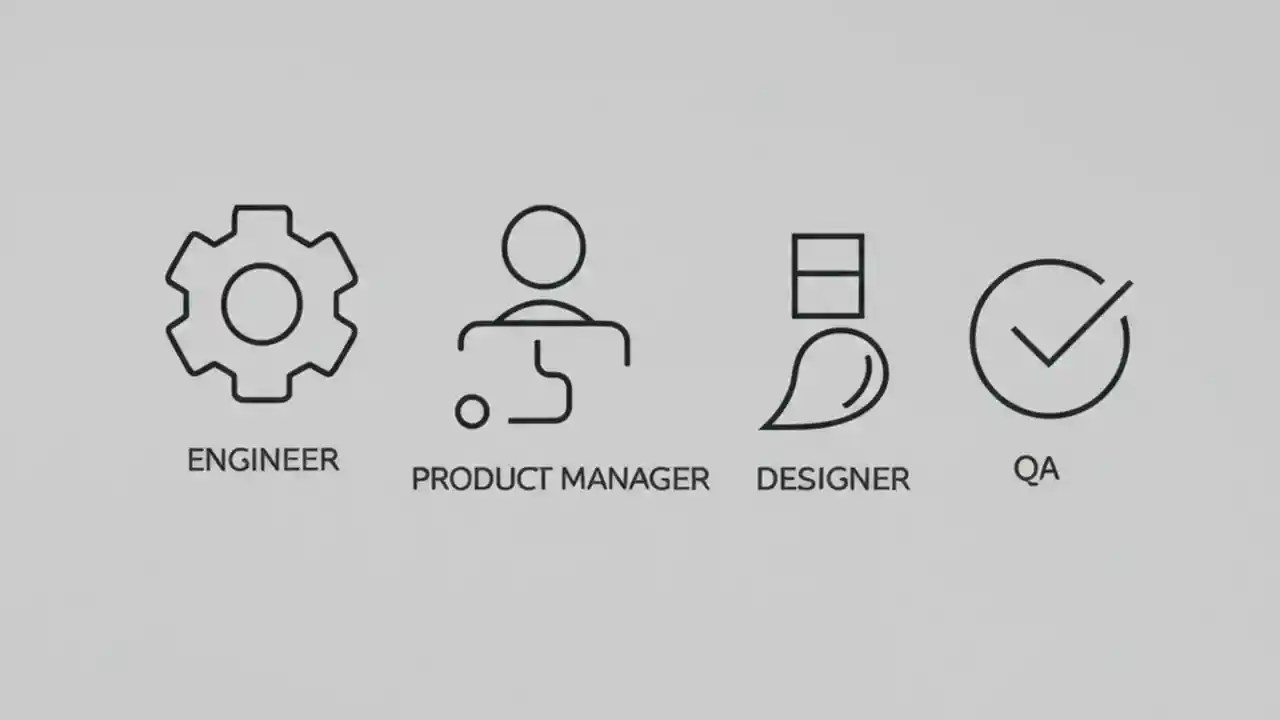 ENGINEER

PRODUCT MANAGER

DESIGNER

QA