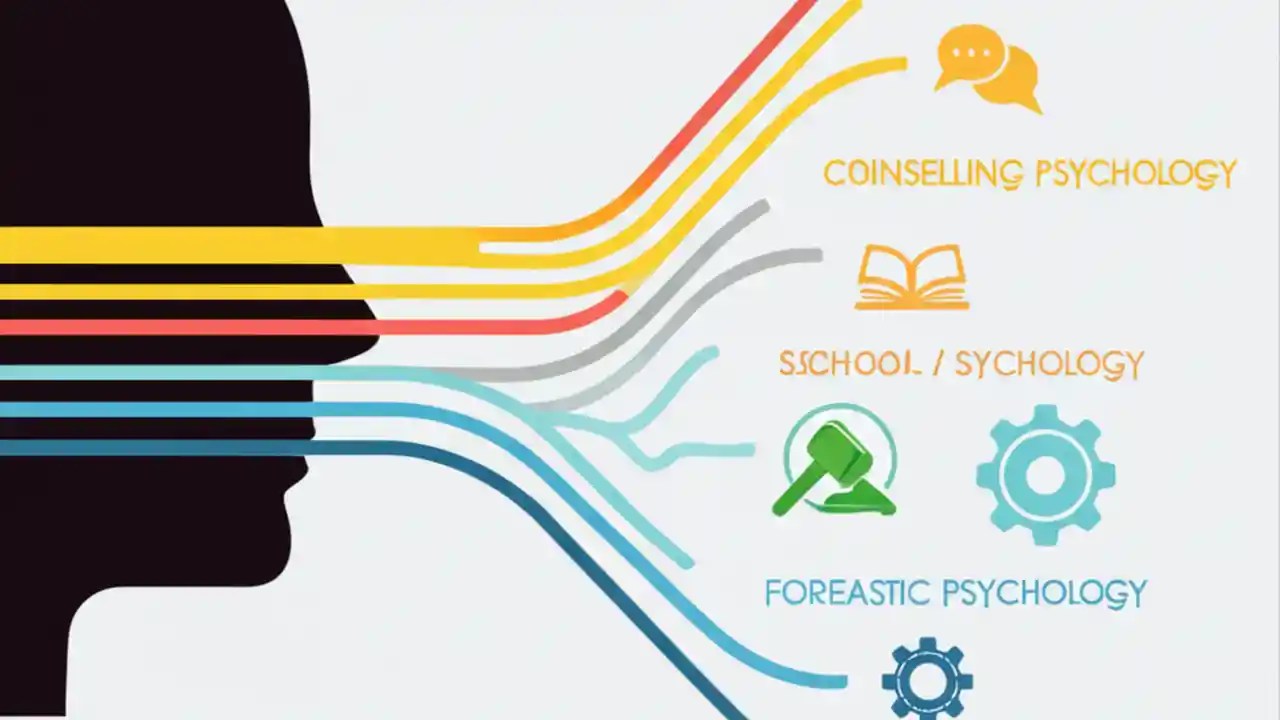 COINSELLING PSYCHOLOGY

SSCHOOL / SYCHOLOGY

FOREASTIC PSYCHOLOGY