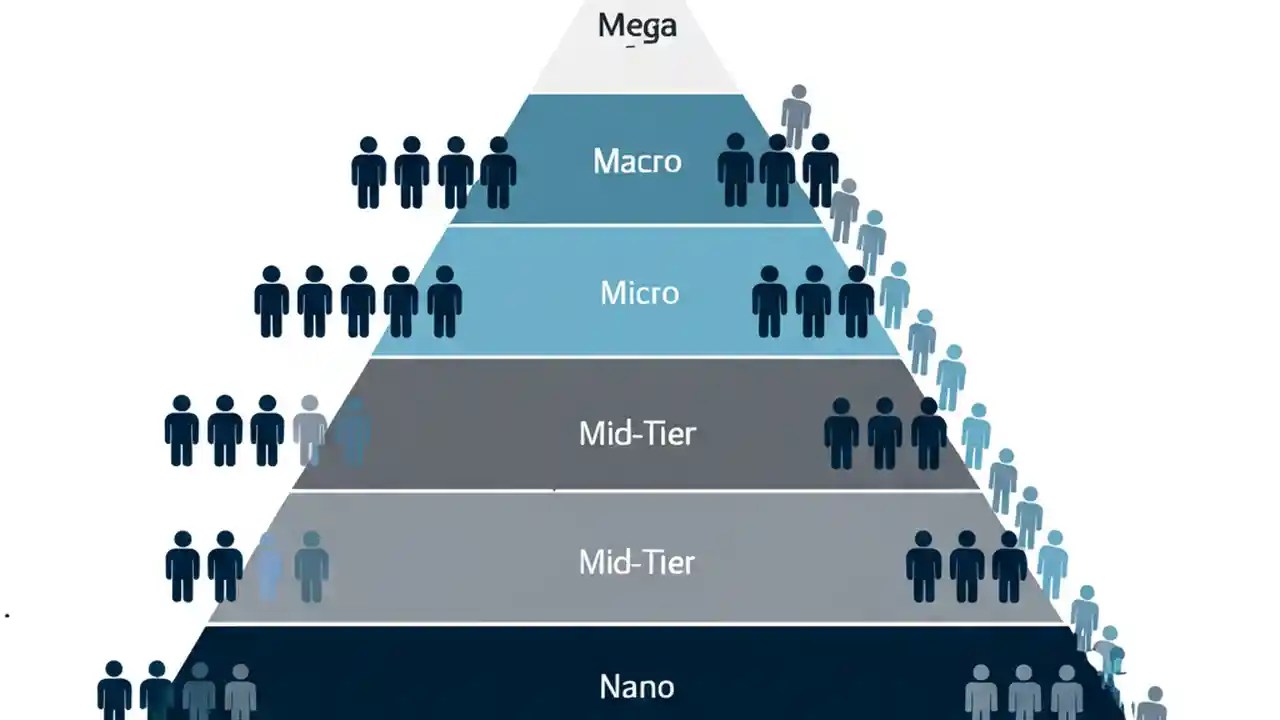 Mega

Macro

Micro

Mid-Tier

Mid-Tier

Nano