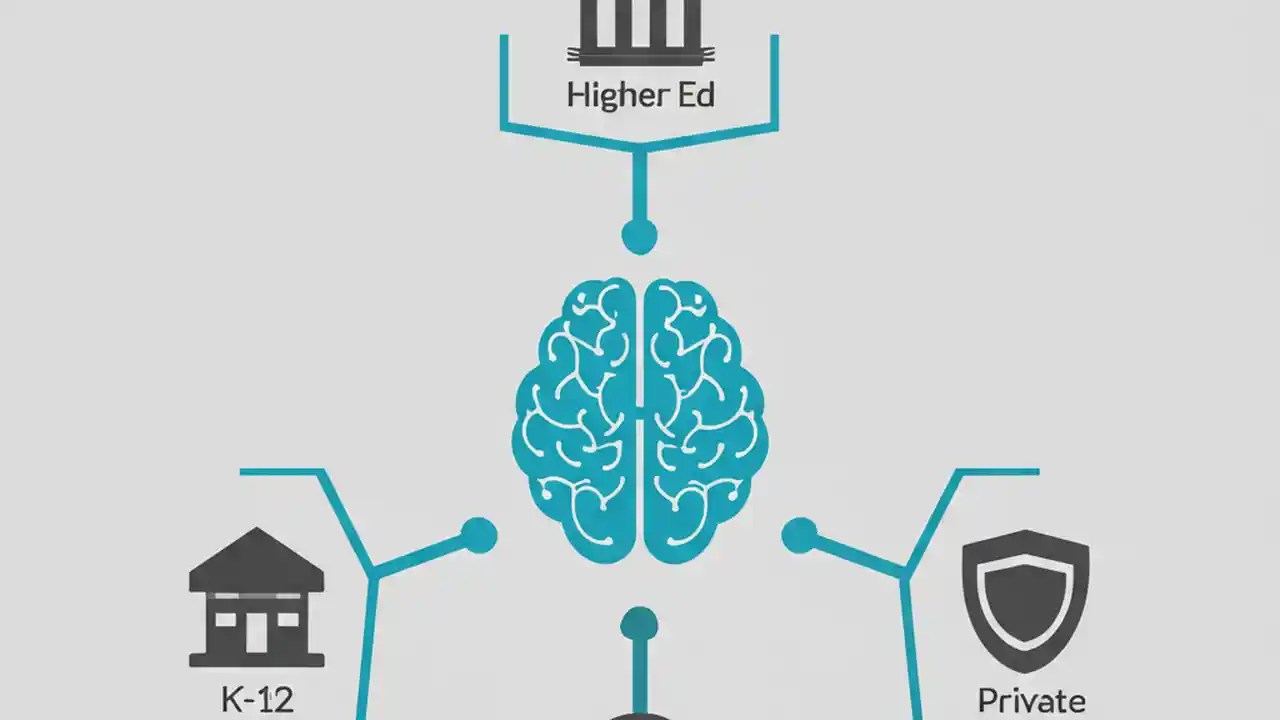 Higher Ed

K-12

Private