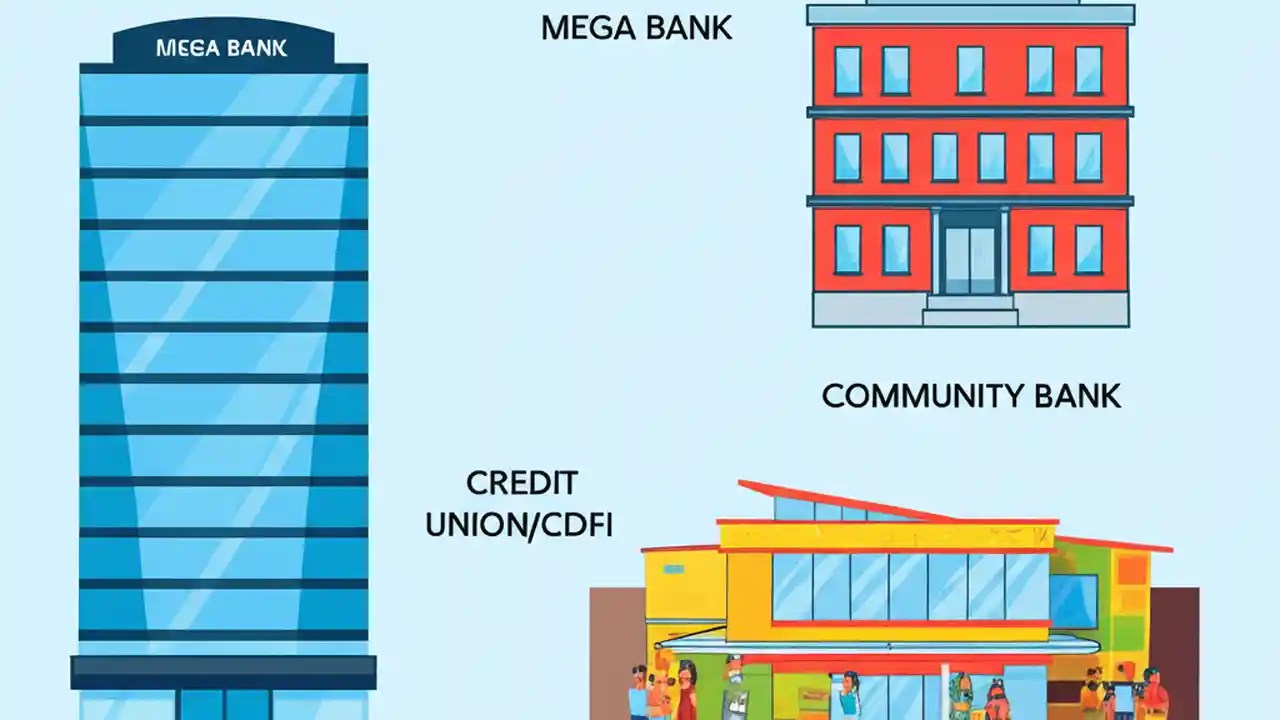 MEGA BANK

MEGA BANK

COMMUNITY BANK

CREDIT UNION/CDFI