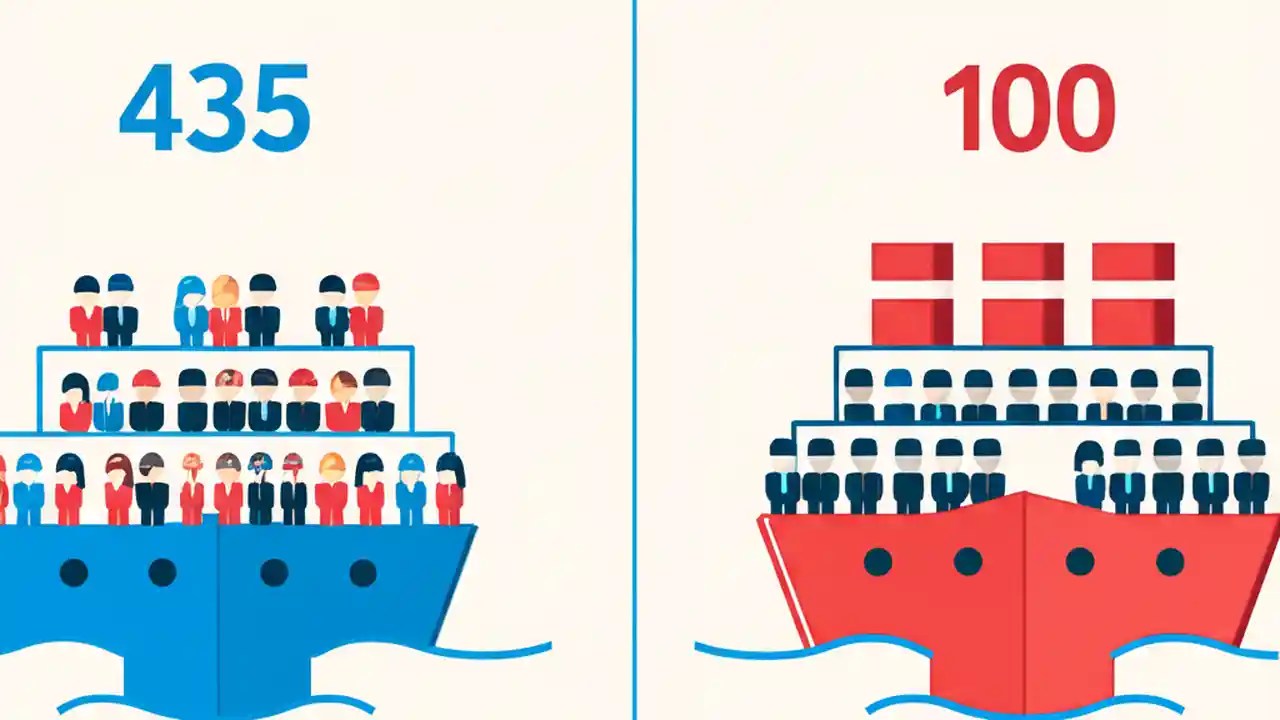 435

100